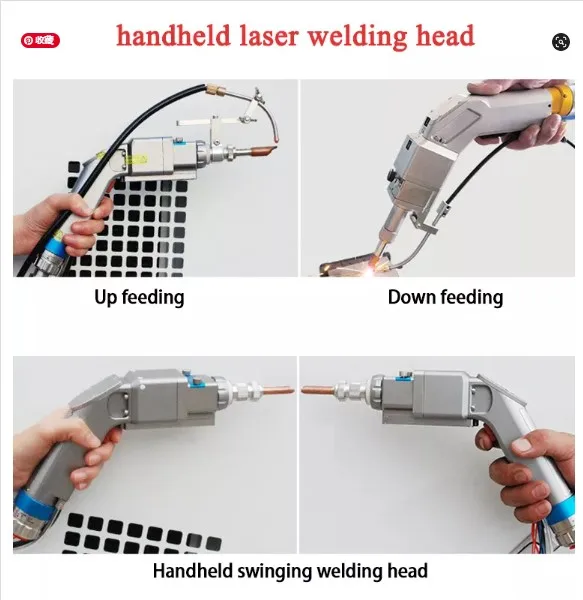 收藏

handheld laser welding head

Up feeding

Down feeding

Handheld swinging welding head