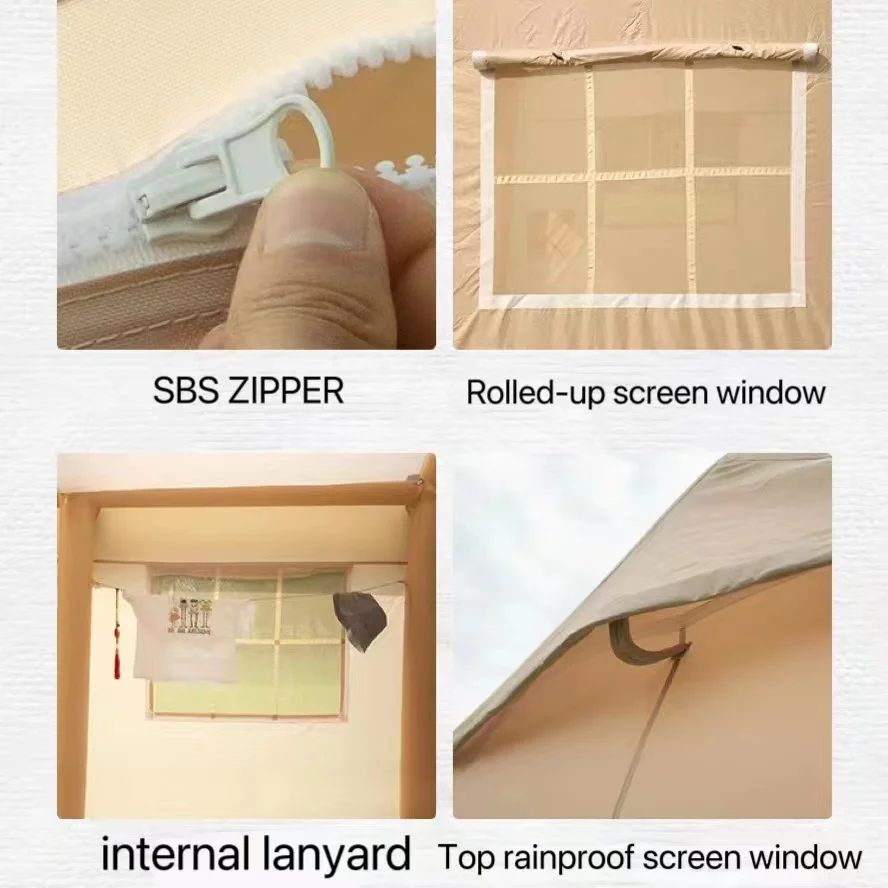 SBS ZIPPER

Rolled-up screen window

internal lanyard

Top rainproof screen window