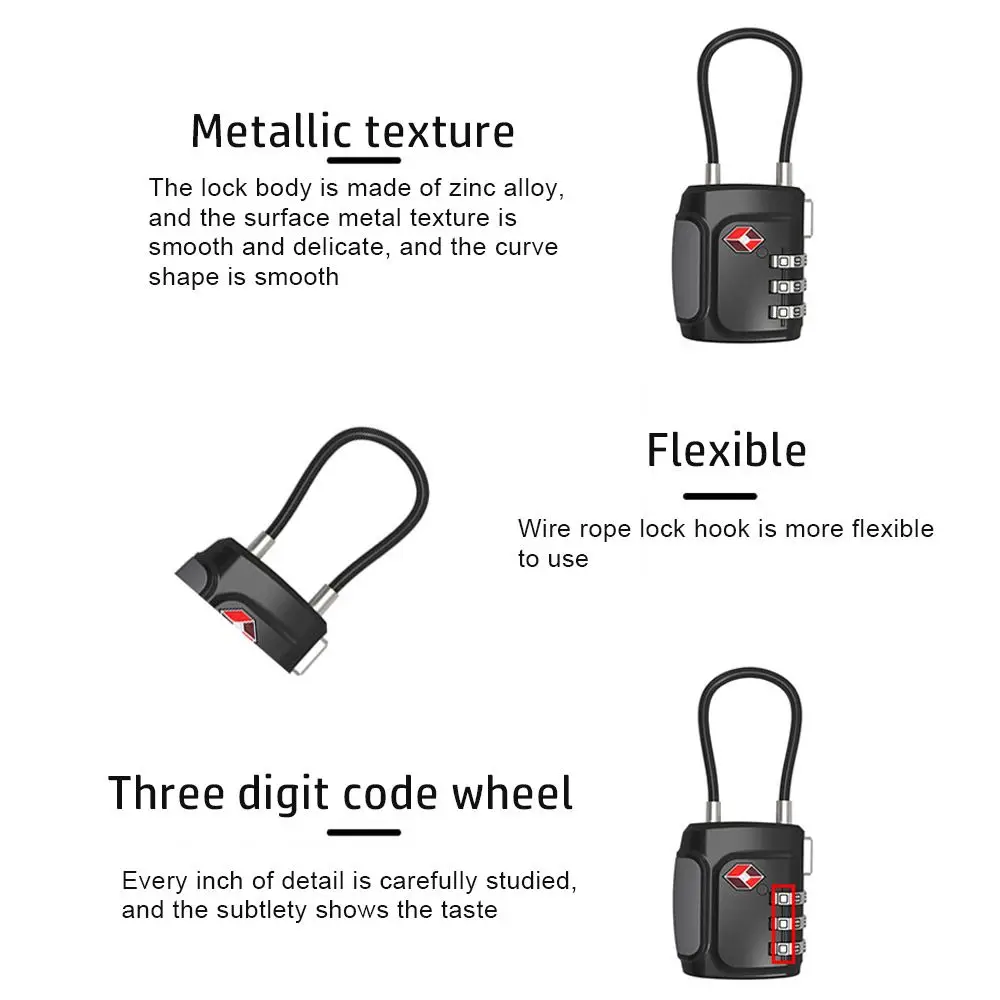 Metallic texture

The lock body is made of zinc alloy, and the surface metal texture is smooth and delicate, and the curve shape is smooth

Flexible

Wire rope lock hook is more flexible to use

Three digit code wheel

Every inch of detail is carefully studied, and the subtlety shows the taste