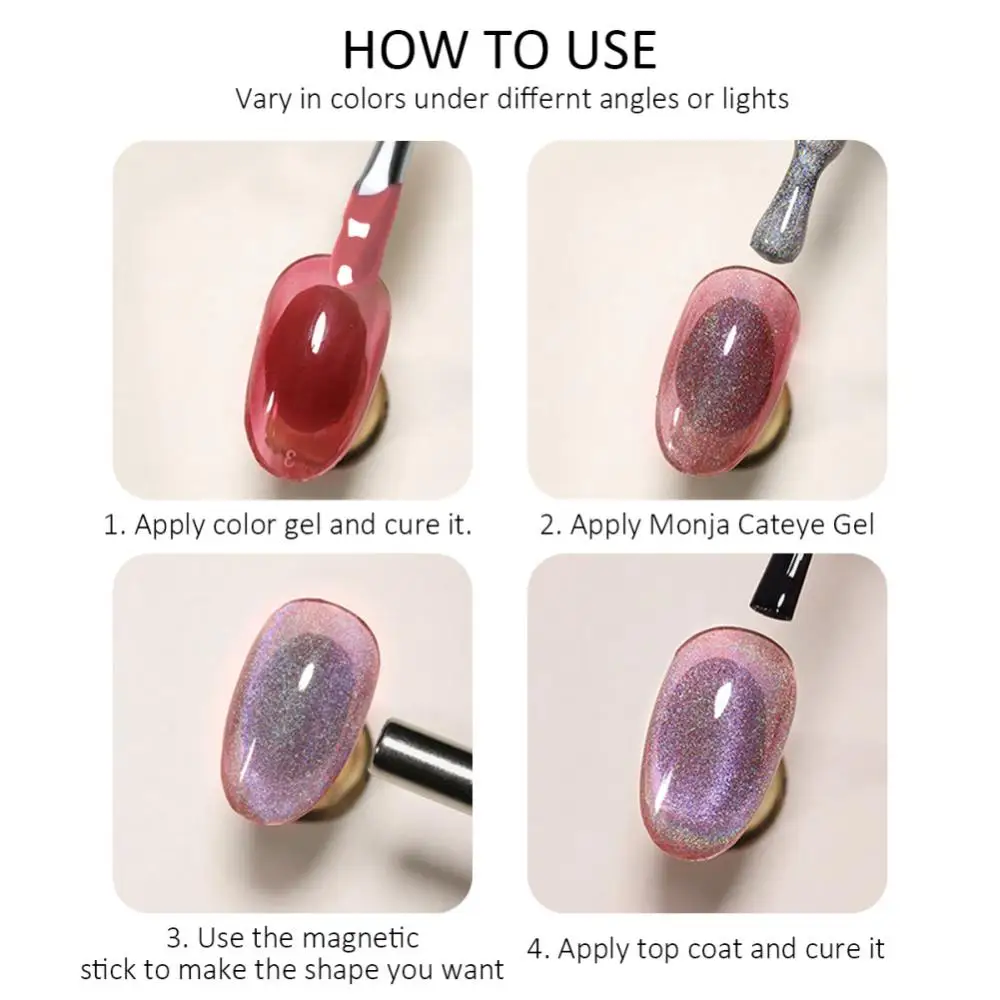 HOW TO USE

Vary in colors under differnt angles or lights

1. Apply color gel and cure it.

2. Apply Monja Cateye Gel

3. Use the magnetic stick to make the shape you want

4. Apply top coat and cure it