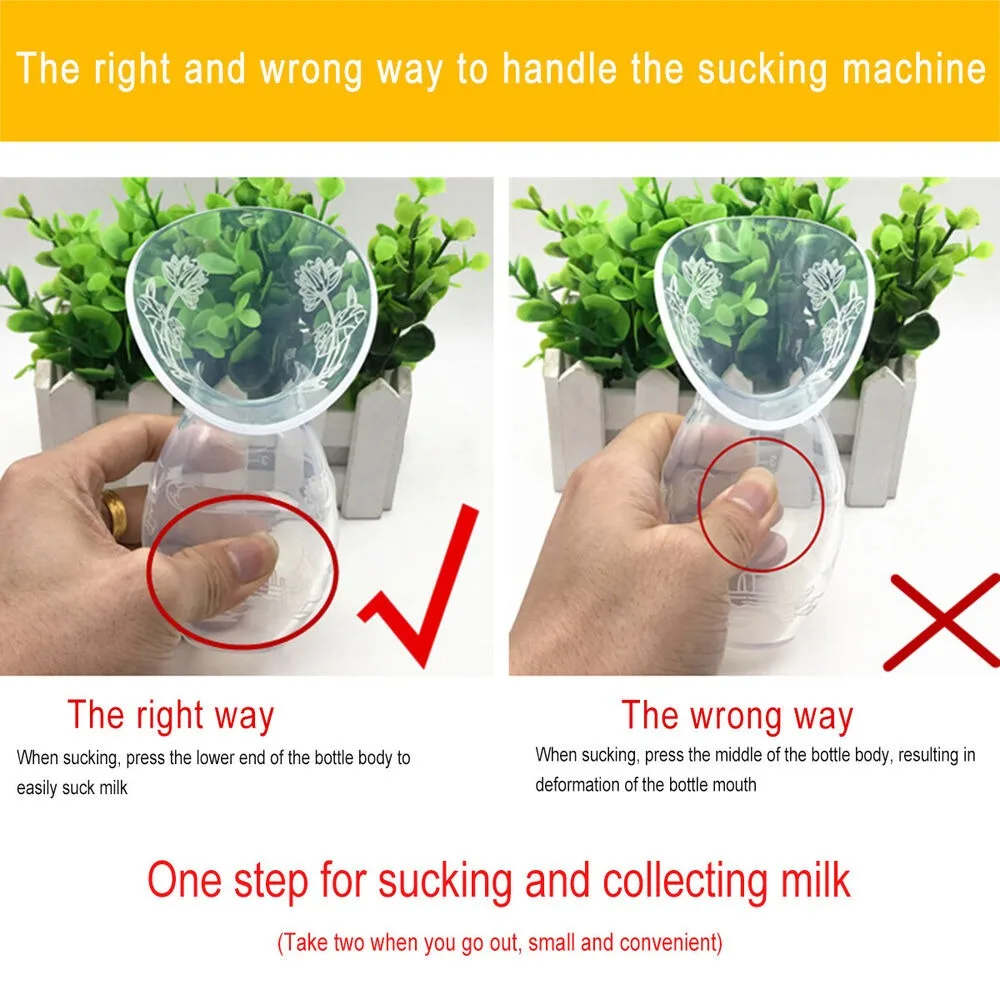 The right and wrong way to handle the sucking machine

The right way
When sucking, press the lower end of the bottle body to easily suck milk

The wrong way
When sucking, press the middle of the bottle body, resulting in deformation of the bottle mouth

One step for sucking and collecting milk

(Take two when you go out, small and convenient)