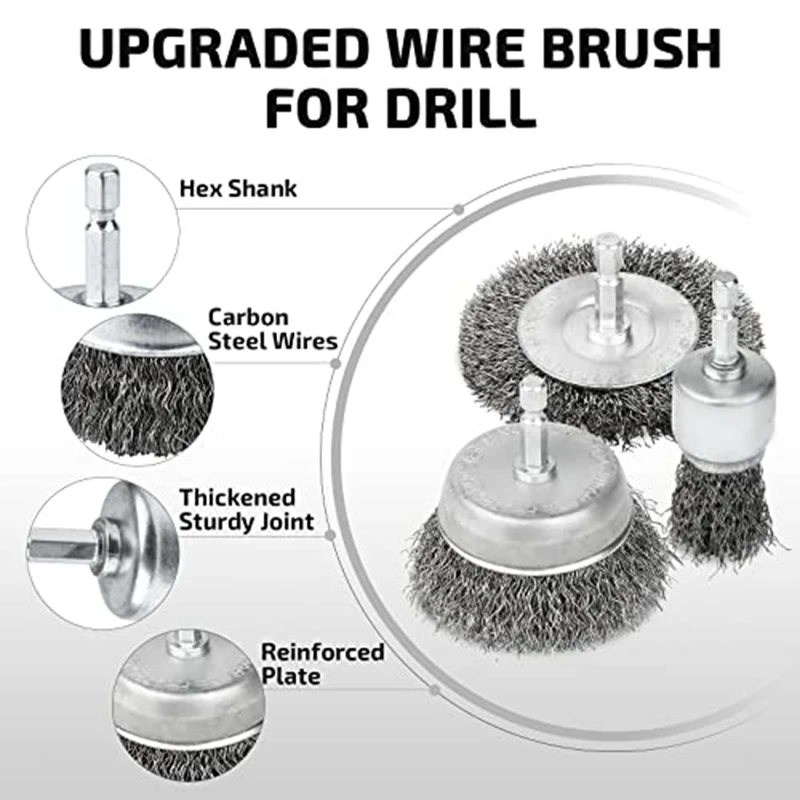 UPGRADED WIRE BRUSH FOR DRILL

Hex Shank

Carbon Steel Wires

Thickened Sturdy Joint

Reinforced Plate