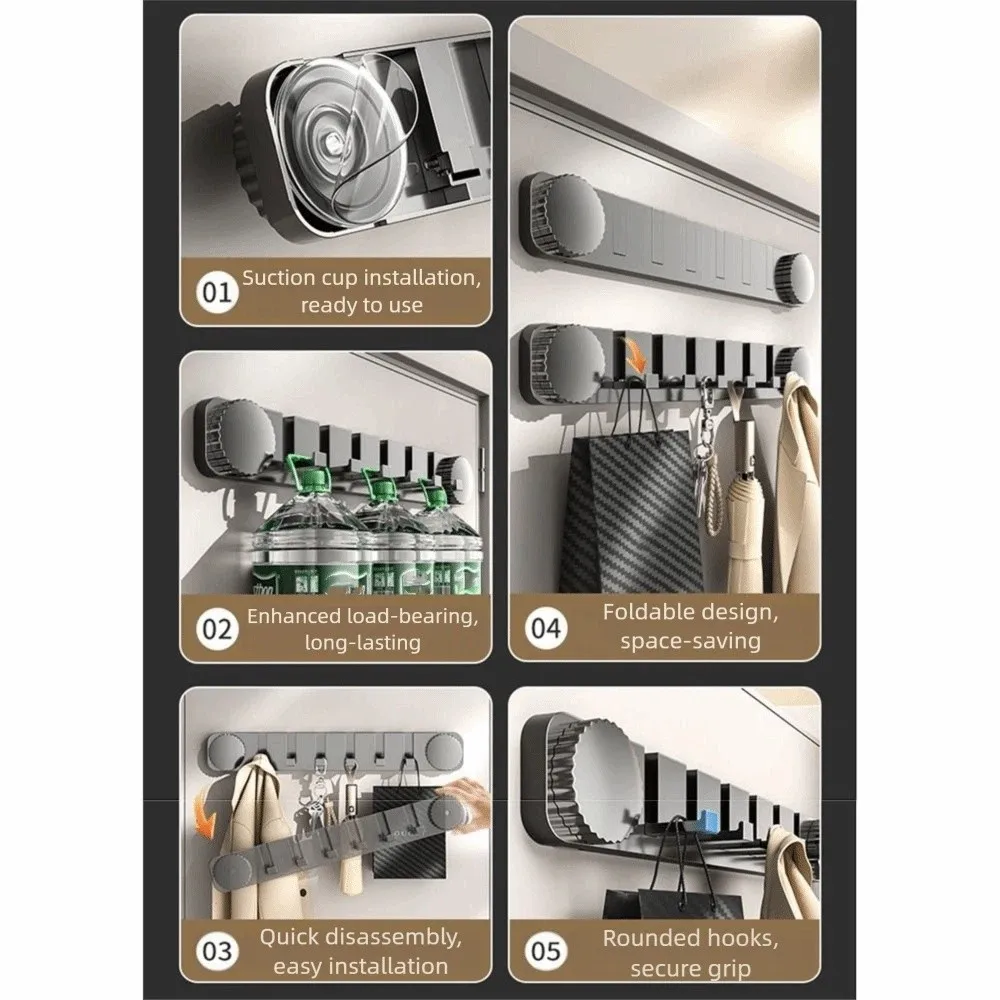 01 Suction cup installation, ready to use

02 Enhanced load-bearing, long-lasting

03 Quick disassembly, easy installation

04 Foldable design, space-saving

05 Rounded hooks, secure grip