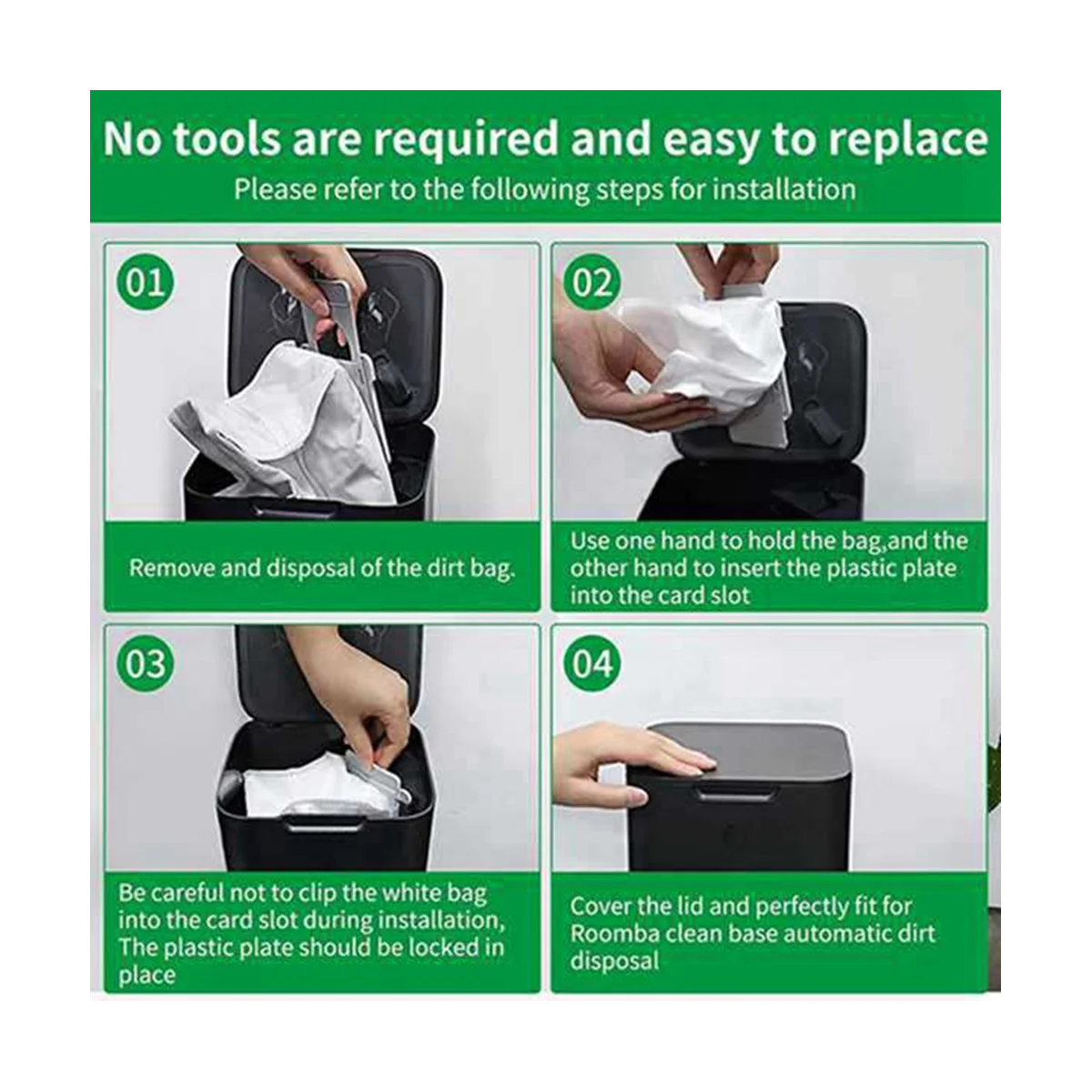 No tools are required and easy to replace

Please refer to the following steps for installation

01

Remove and disposal of the dirt bag.

02

Use one hand to hold the bag,and the other hand to insert the plastic plate into the card slot

03

Be careful not to clip the white bag into the card slot during installation, The plastic plate should be locked in place

04

Cover the lid and perfectly fit for Roomba clean base automatic dirt disposal