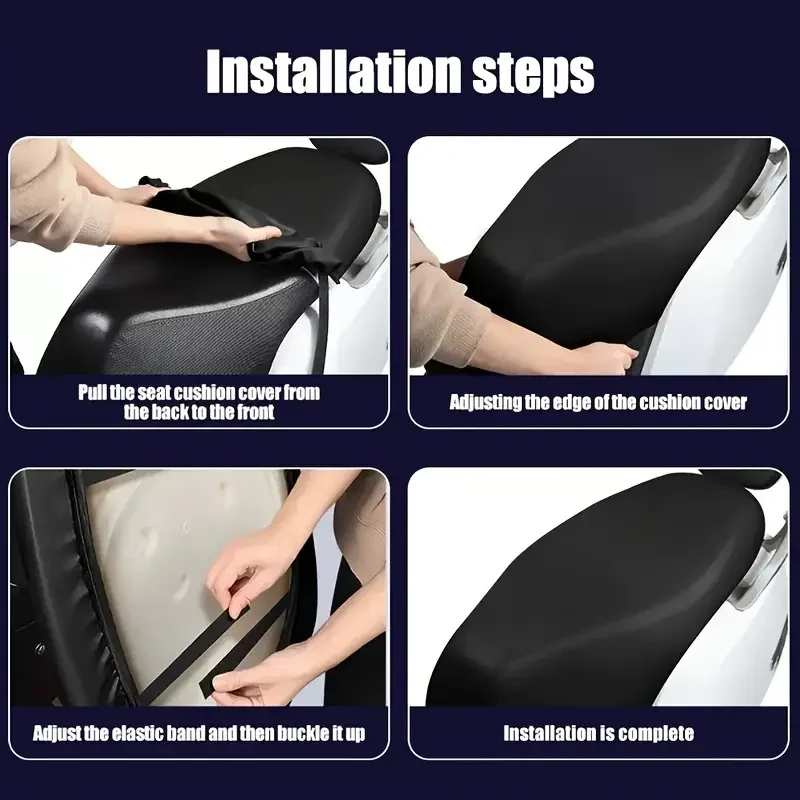 Installation steps

Pull the seat cushion cover from the back to the front

Adjusting the edge of the cushion cover

Adjust the elastic band and then buckle it up

Installation is complete