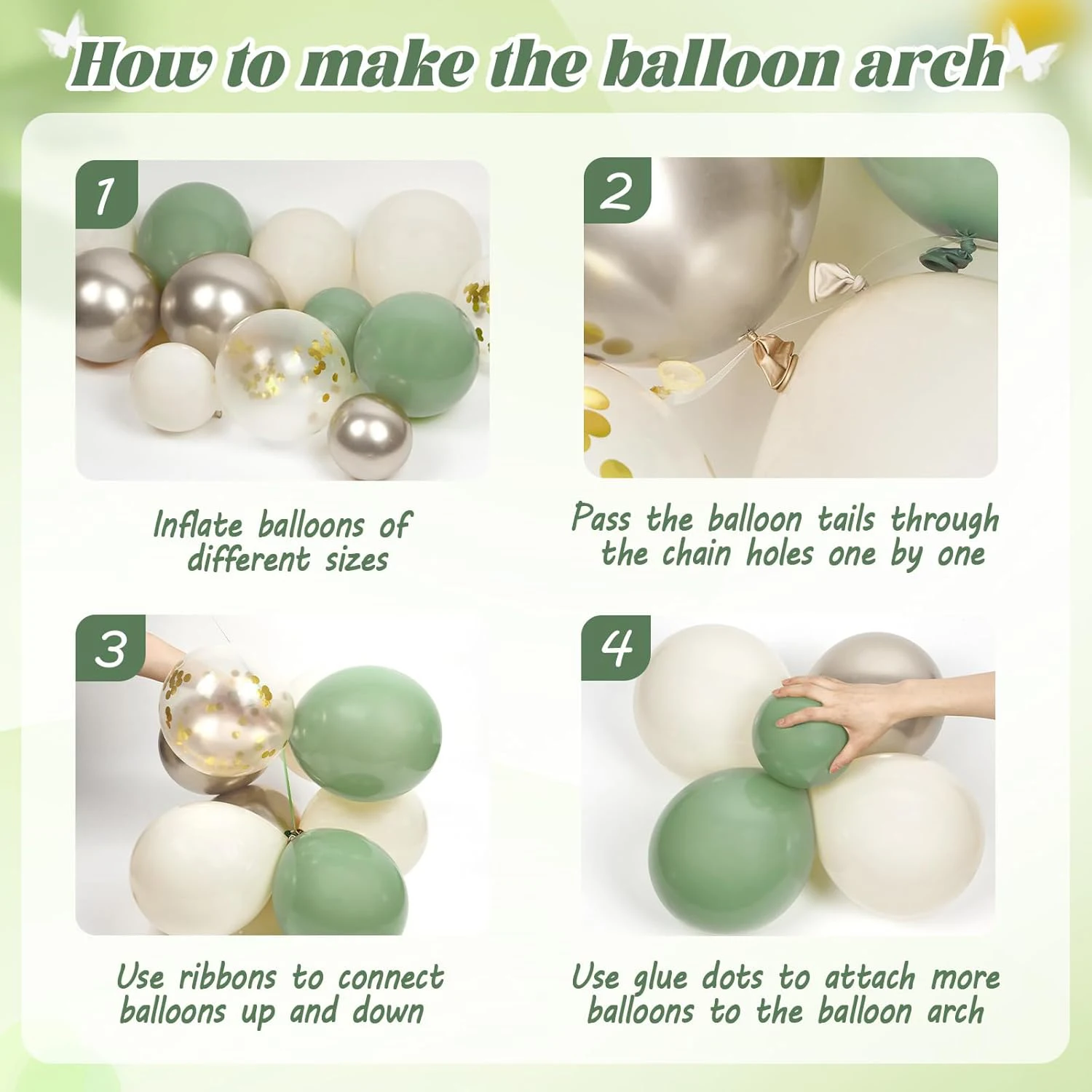 How to make the balloon arch

1

Inflate balloons of different sizes

2

Pass the balloon tails through the chain holes one by one

3

Use ribbons to connect balloons up and down

4

Use glue dots to attach more balloons to the balloon arch