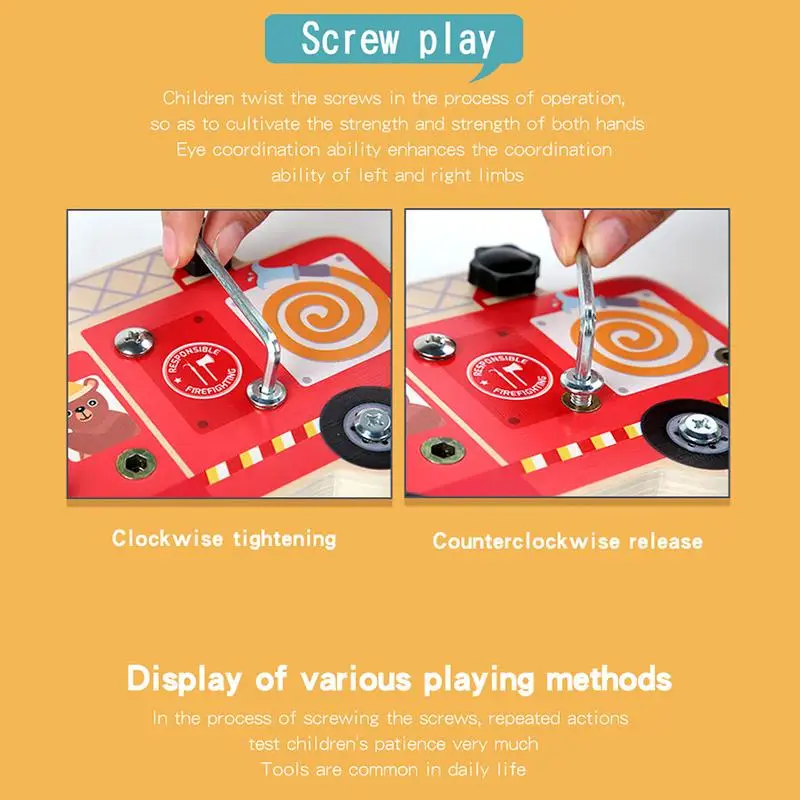 Screw play

Children twist the screws in the process of operation, so as to cultivate the strength and strength of both hands Eye coordination ability enhances the coordination ability of left and right limbs

RESPONSIBLE FIREFIGHTING

RESPONSIBLE FIREFIGHTING

Clockwise tightening

Counterclockwise release

Display of various playing methods

In the process of screwing the screws, repeated actions test children's patience very much Tools are common in daily life