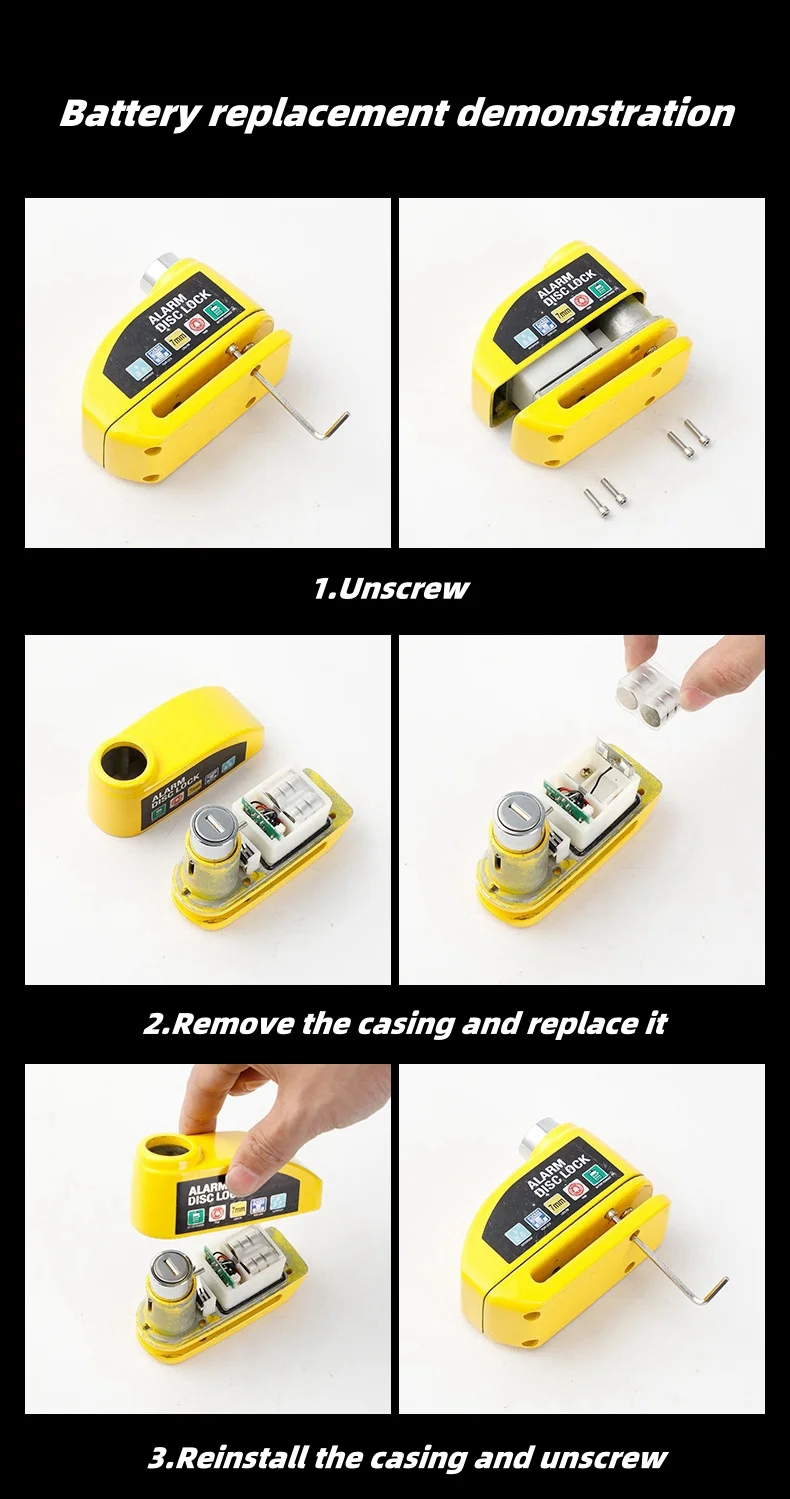 Battery replacement demonstration

ALARM DISC LOCK 7mm

ALARM DISC LOCK 7mm

1.Unscrew

ALARM DISC LOCK

2.Remove the casing and replace it

ALARM DISC LOCK 7mm

ALARM DISC LOCK 7mm

3.Reinstall the casing and unscrew