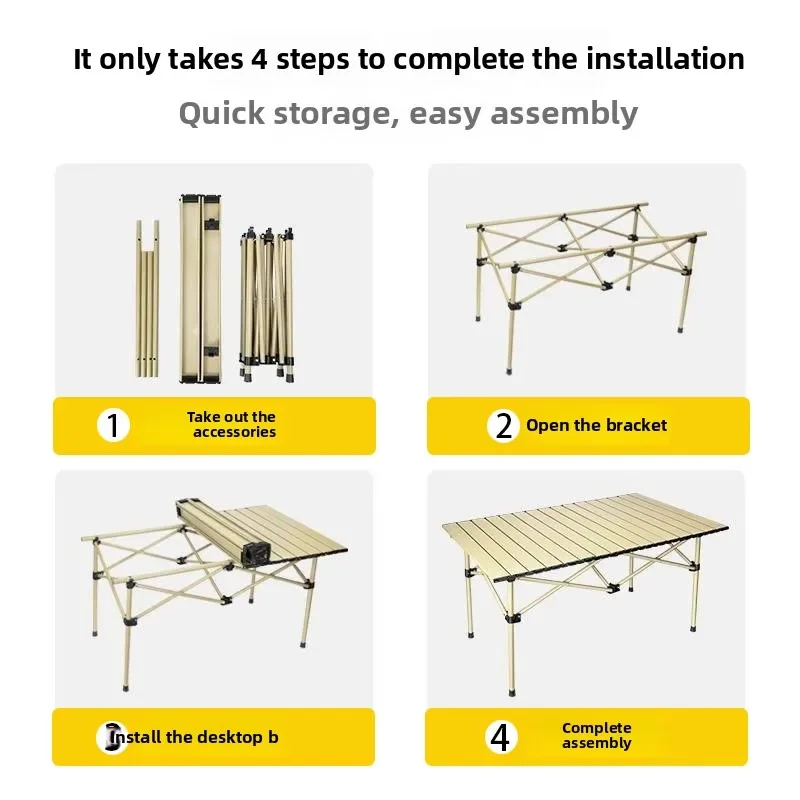 It only takes 4 steps to complete the installation

Quick storage, easy assembly

1 Take out the accessories

2 Open the bracket

3 Install the desktop b

4 Complete assembly