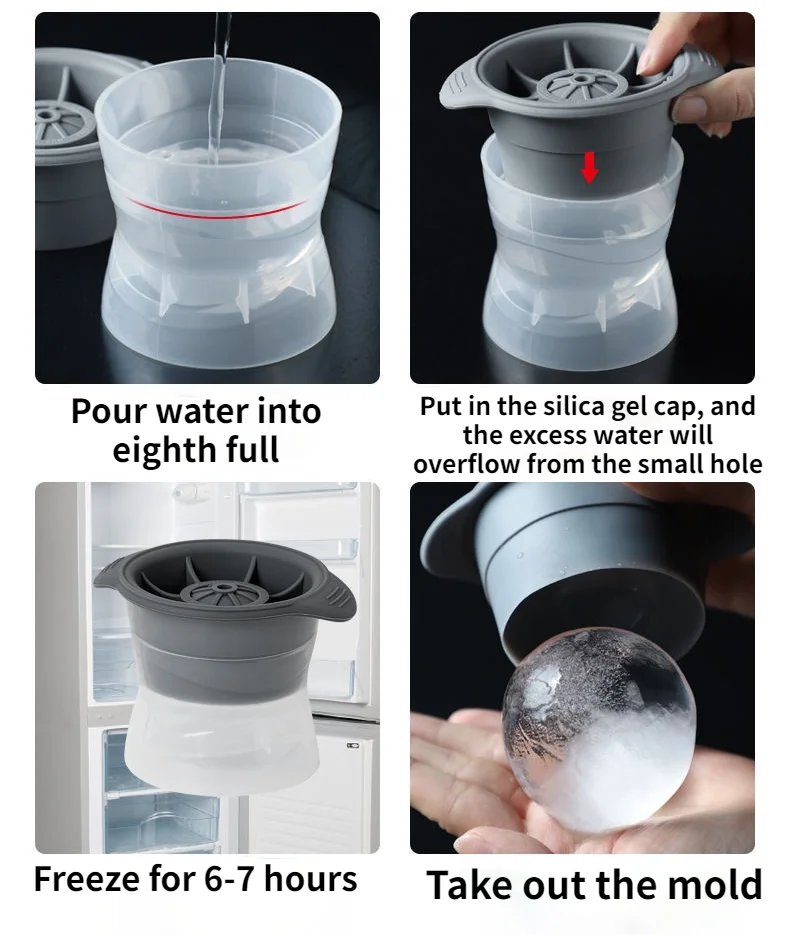 Pour water into eighth full

Put in the silica gel cap, and the excess water will overflow from the small hole

Freeze for 6-7 hours

Take out the mold