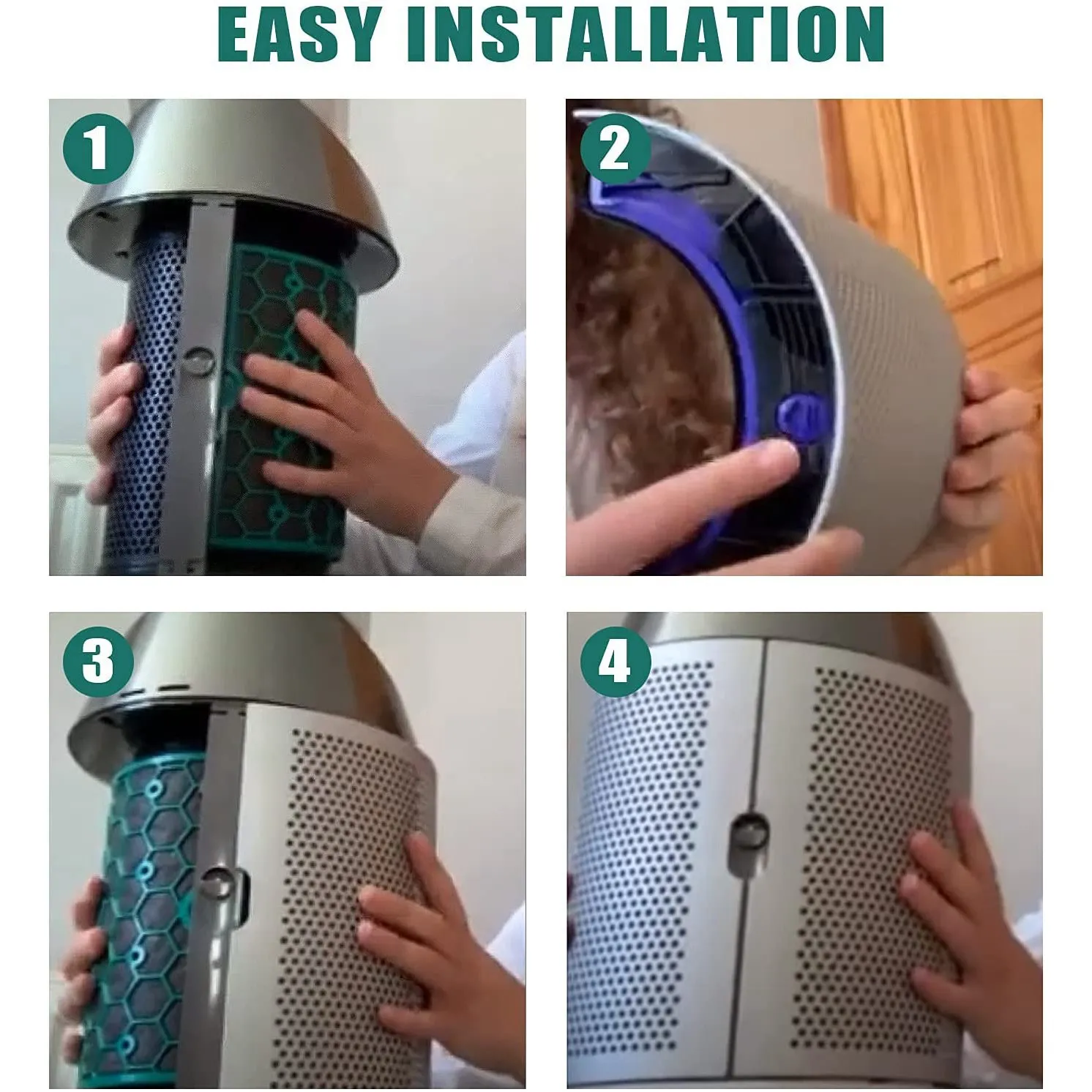 EASY INSTALLATION

1

2

3

4