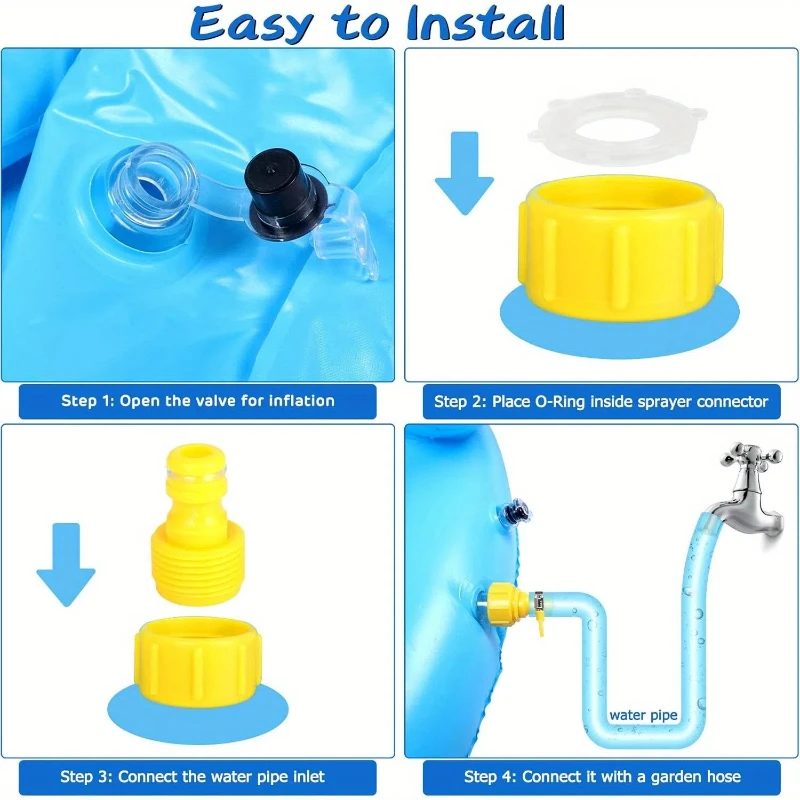 Easy to Install

Step 1: Open the valve for inflation

Step 2: Place O-Ring inside sprayer connector

Step 3: Connect the water pipe inlet

water pipe

Step 4: Connect it with a garden hose