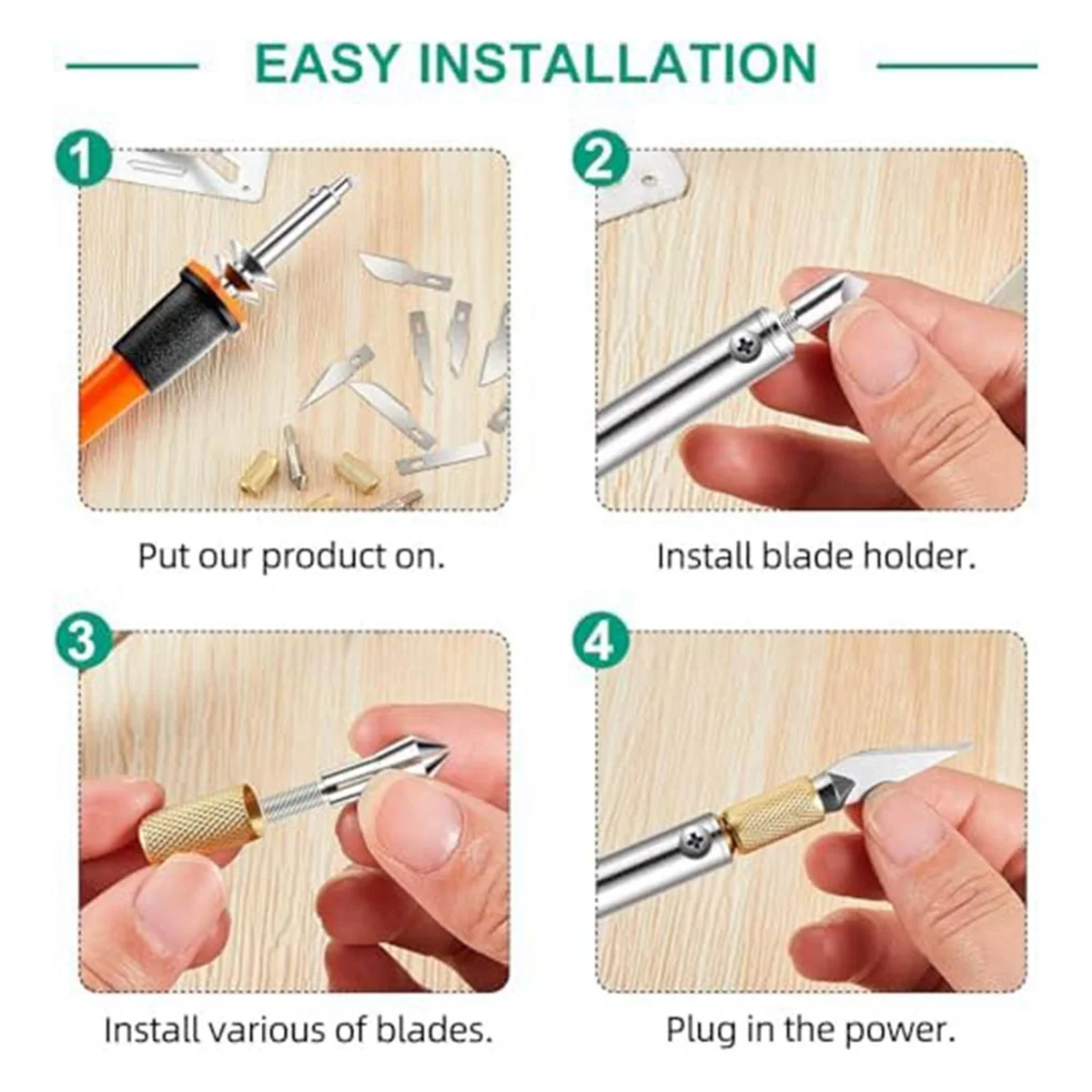 EASY INSTALLATION

1

Put our product on.

2

Install blade holder.

3

Install various of blades.

4

Plug in the power.