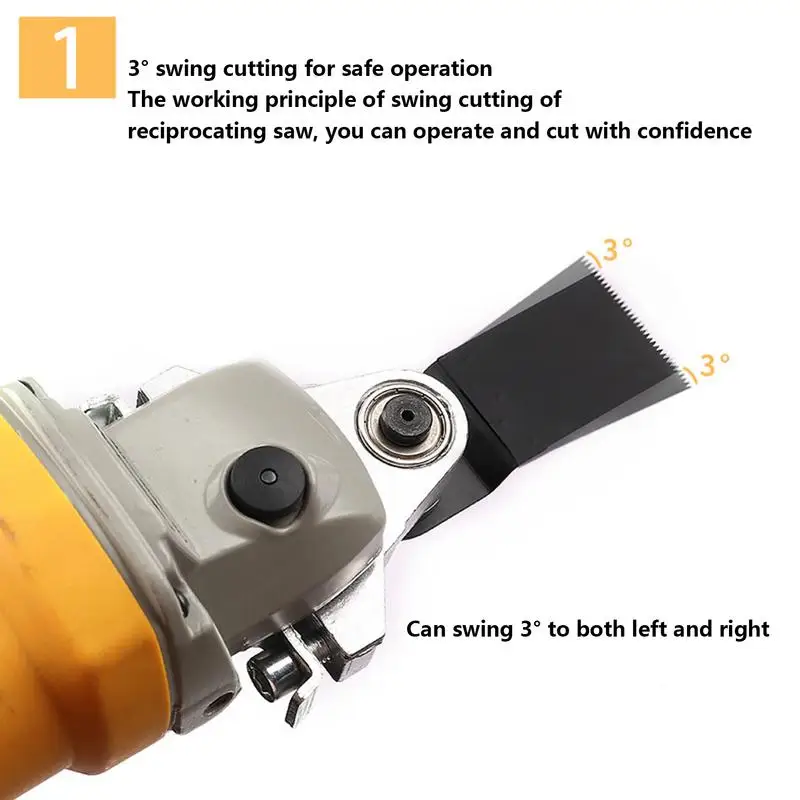 1

3° swing cutting for safe operation
The working principle of swing cutting of reciprocating saw, you can operate and cut with confidence

3°

3°

Can swing 3° to both left and right