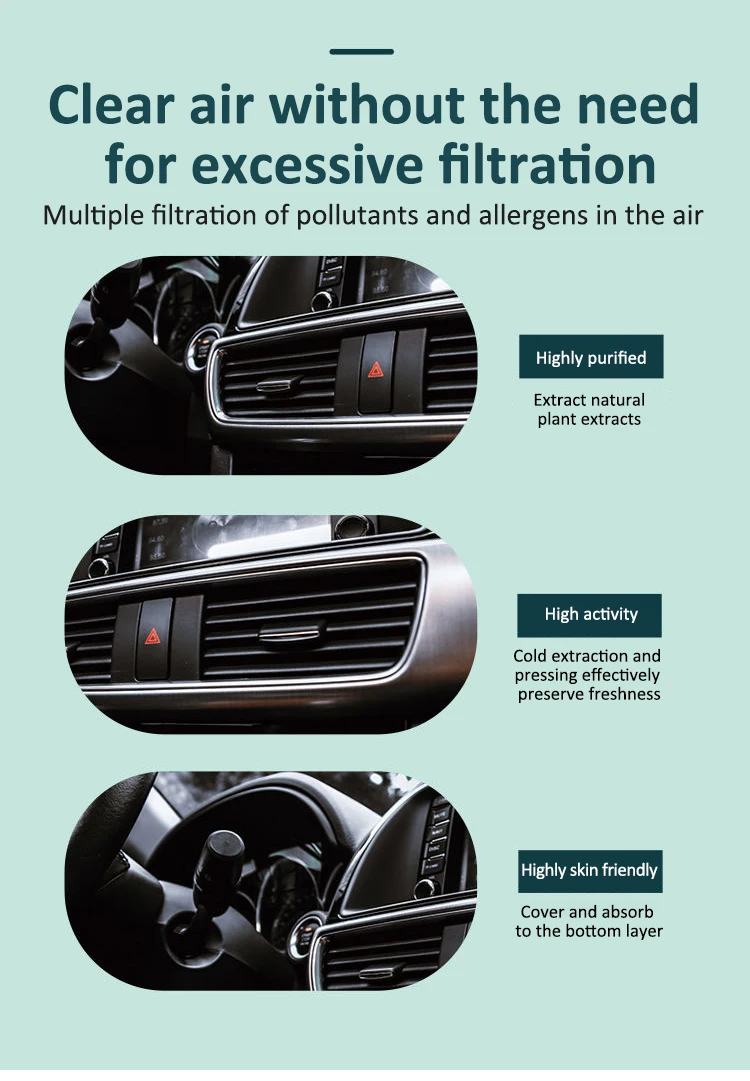 Clear air without the need for excessive filtration
Multiple filtration of pollutants and allergens in the air

Highly purified
Extract natural plant extracts

High activity
Cold extraction and pressing effectively preserve freshness

Highly skin friendly
Cover and absorb to the bottom layer