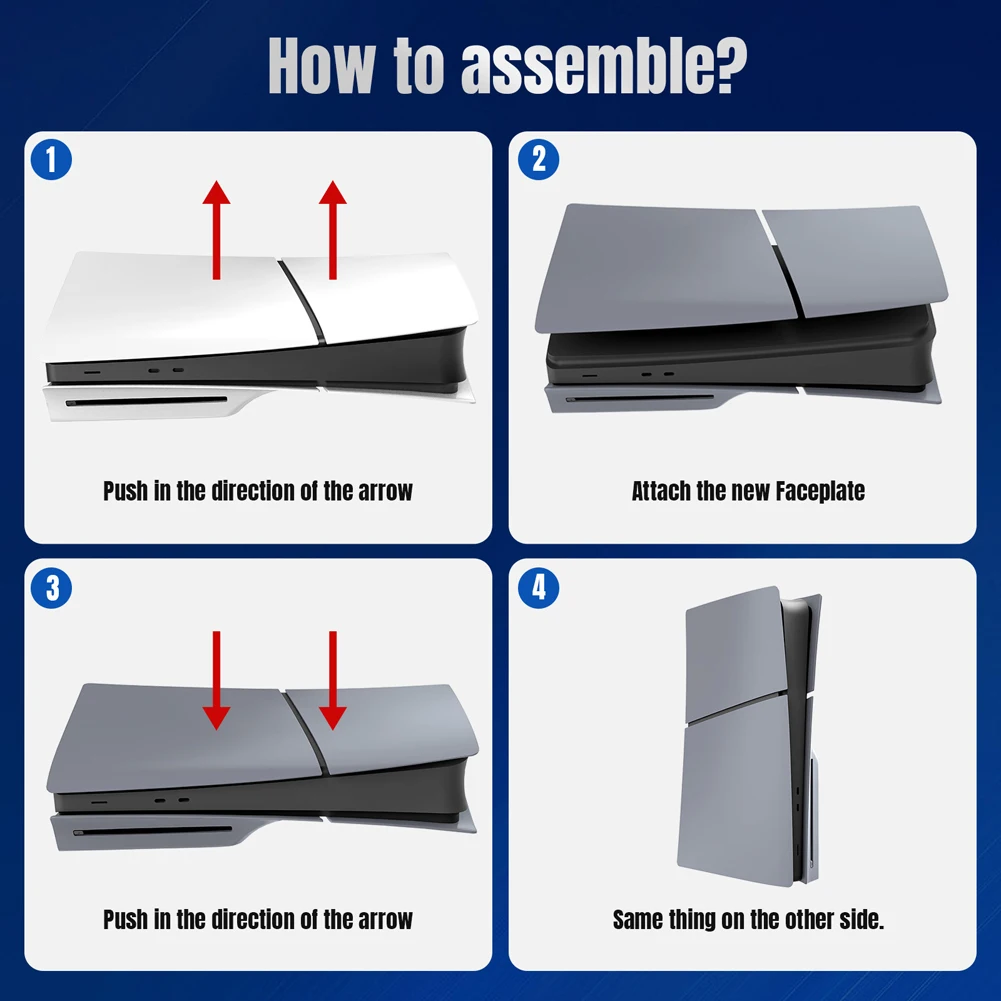 How to assemble?

1

Push in the direction of the arrow

2

Attach the new Faceplate

3

Push in the direction of the arrow

4

Same thing on the other side.