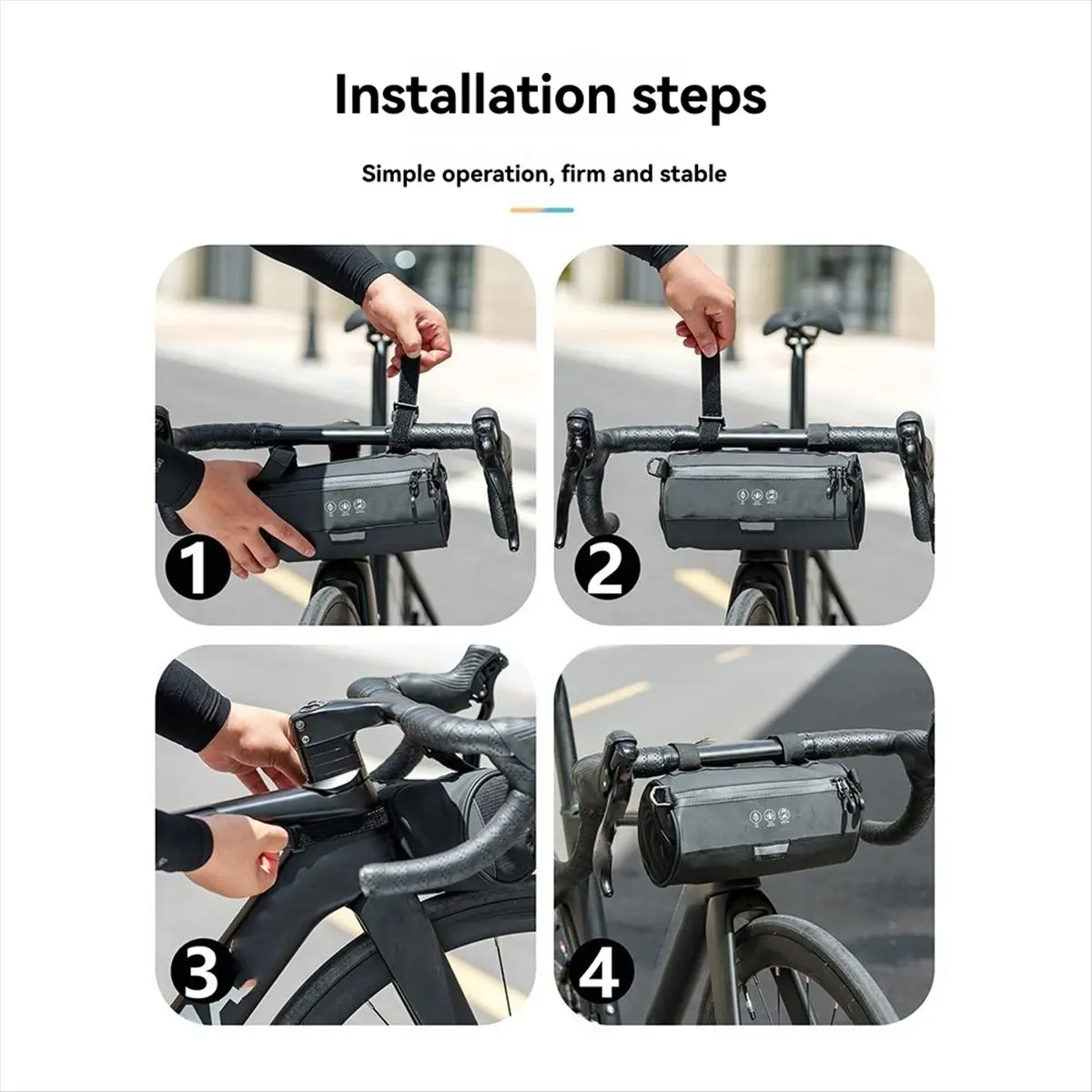 Installation steps

Simple operation, firm and stable

1

2

3

4