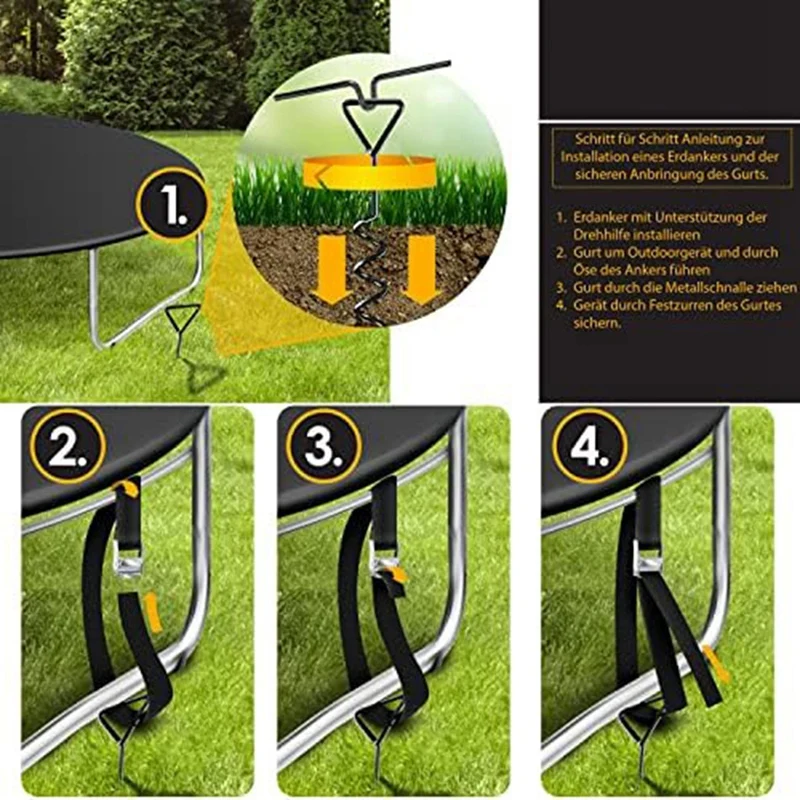 1.

Schritt für Schritt Anleitung zur Installation eines Erdankers und der sicheren Anbringung des Gurts.

1. Erdanker mit Unterstützung der Drehhilfe installieren
2. Gurt um Outdoorgerät und durch Öse des Ankers führen
3. Gurt durch die Metallschnalle ziehen
4. Gerät durch Festzurren des Gurtes sichern.

2.

3.

4.