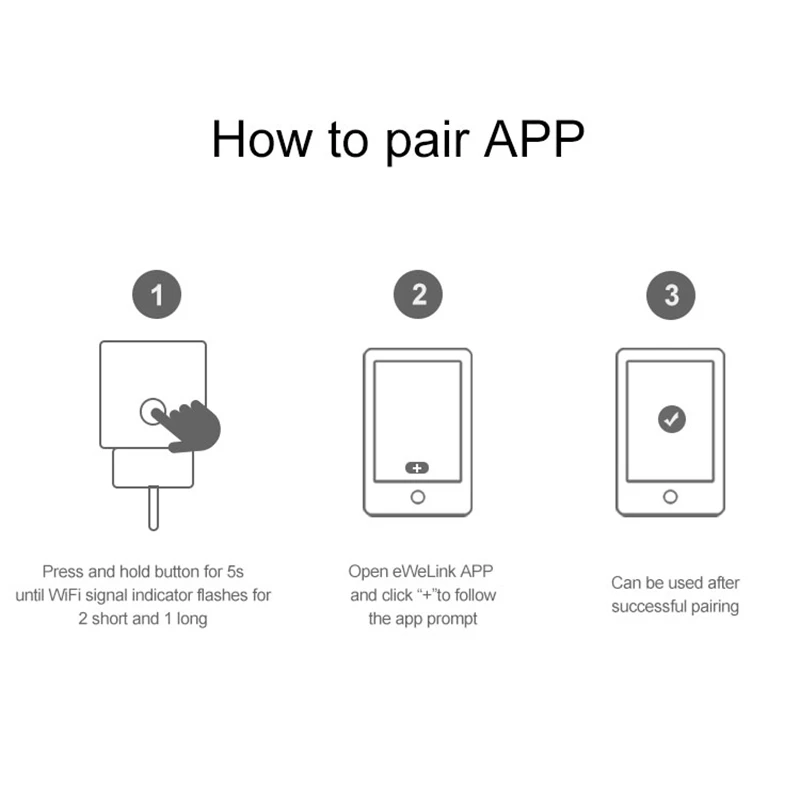 How to pair APP

1

Press and hold button for 5s until WiFi signal indicator flashes for 2 short and 1 long

2

+

Open eWeLink APP and click “+”to follow the app prompt

3

Can be used after successful pairing