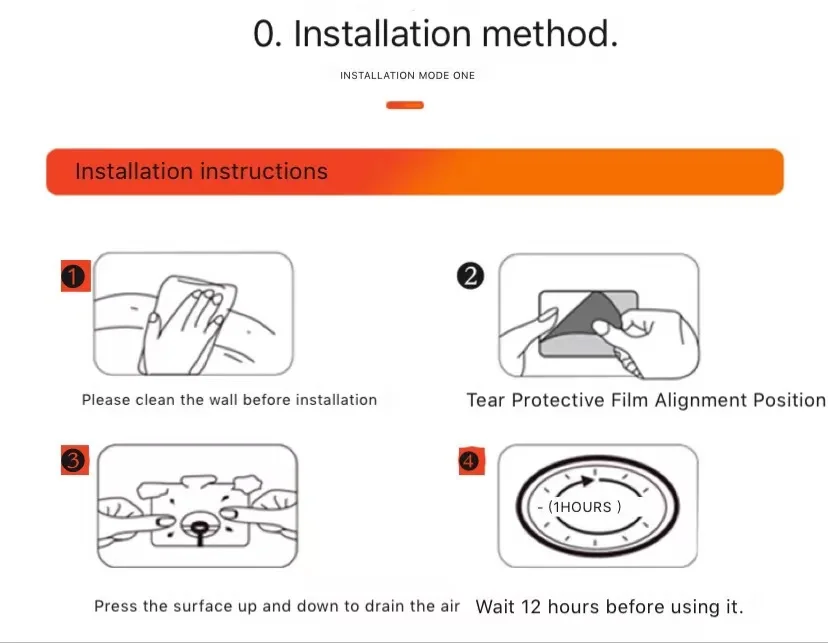 0. Installation method.

INSTALLATION MODE ONE

Installation instructions

1

Please clean the wall before installation

2

Tear Protective Film Alignment Position

3

Press the surface up and down to drain the air

4

- (1HOURS )

Wait 12 hours before using it.