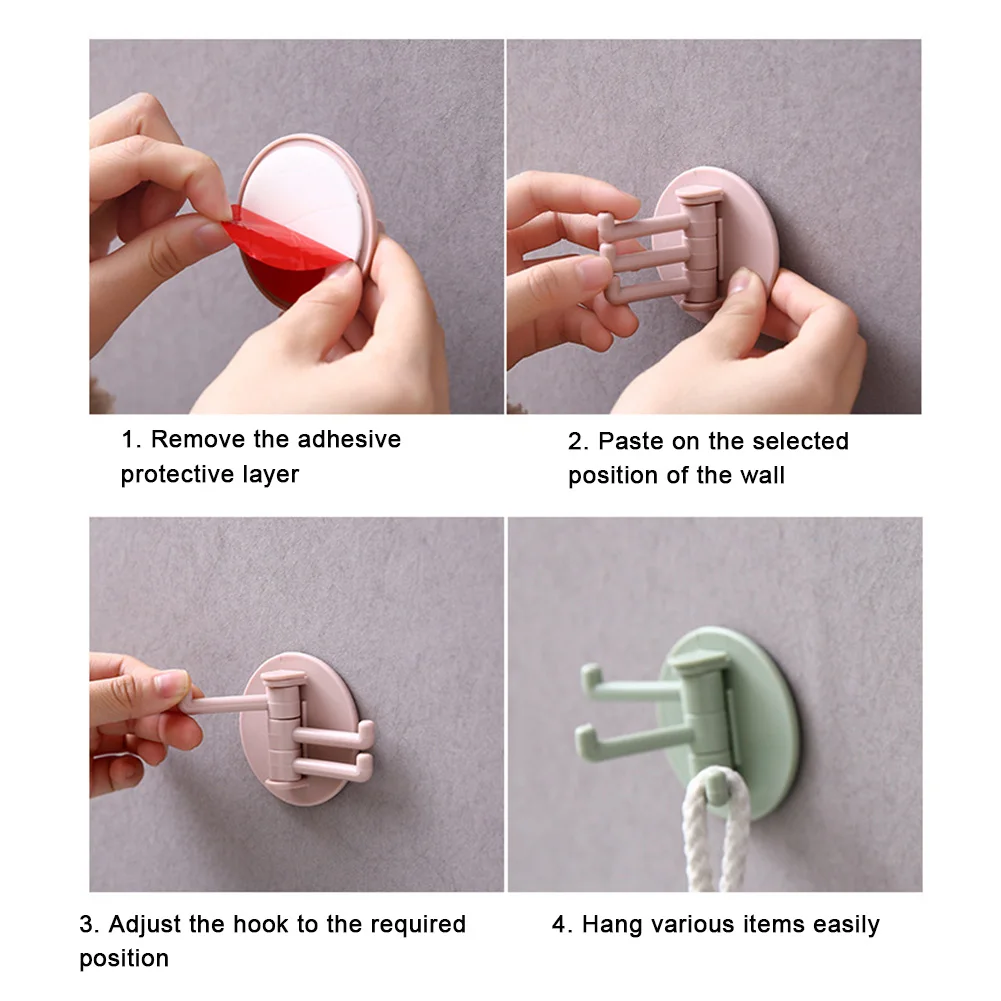 1. Remove the adhesive protective layer

2. Paste on the selected position of the wall

3. Adjust the hook to the required position

4. Hang various items easily