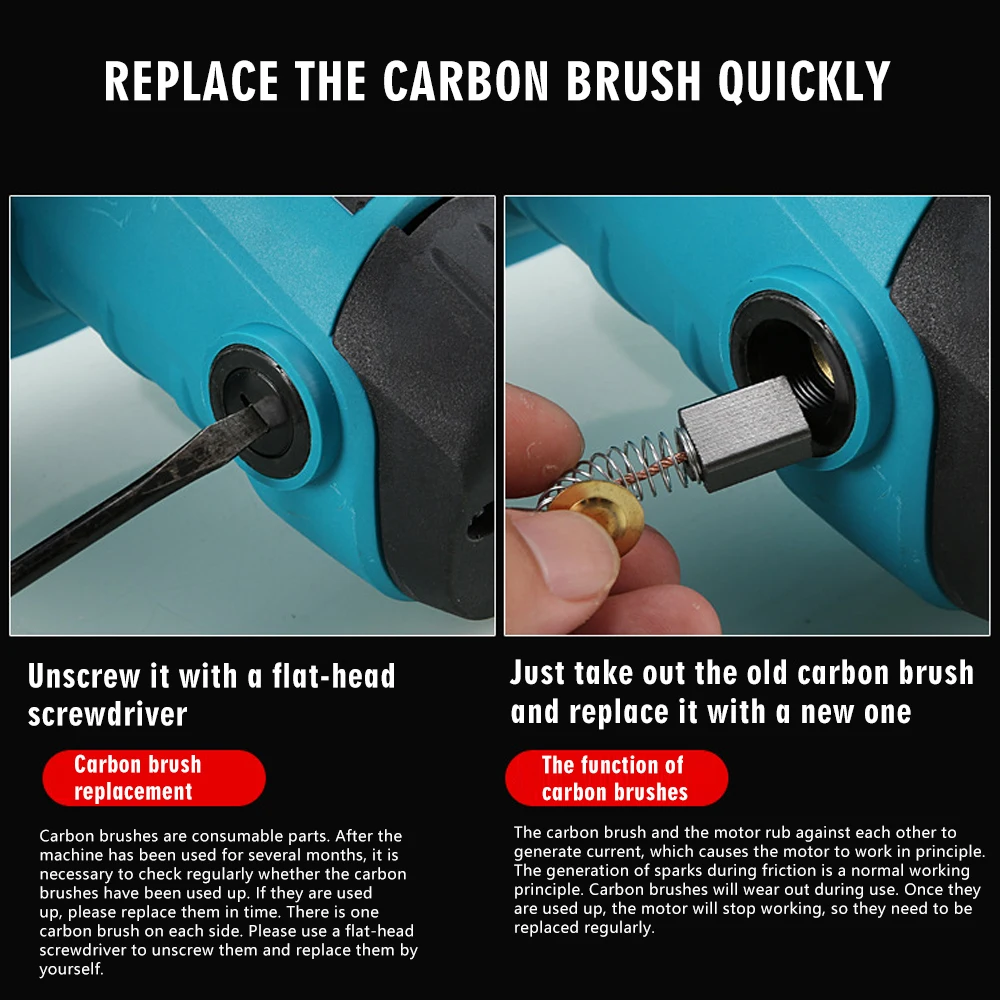 REPLACE THE CARBON BRUSH QUICKLY

Unscrew it with a flat-head screwdriver

Carbon brush replacement

Carbon brushes are consumable parts. After the machine has been used for several months, it is necessary to check regularly whether the carbon brushes have been used up. If they are used up, please replace them in time. There is one carbon brush on each side. Please use a flat-head screwdriver to unscrew them and replace them by yourself.

Just take out the old carbon brush and replace it with a new one

The function of carbon brushes

The carbon brush and the motor rub against each other to generate current, which causes the motor to work in principle. The generation of sparks during friction is a normal working principle. Carbon brushes will wear out during use. Once they are used up, the motor will stop working, so they need to be replaced regularly.