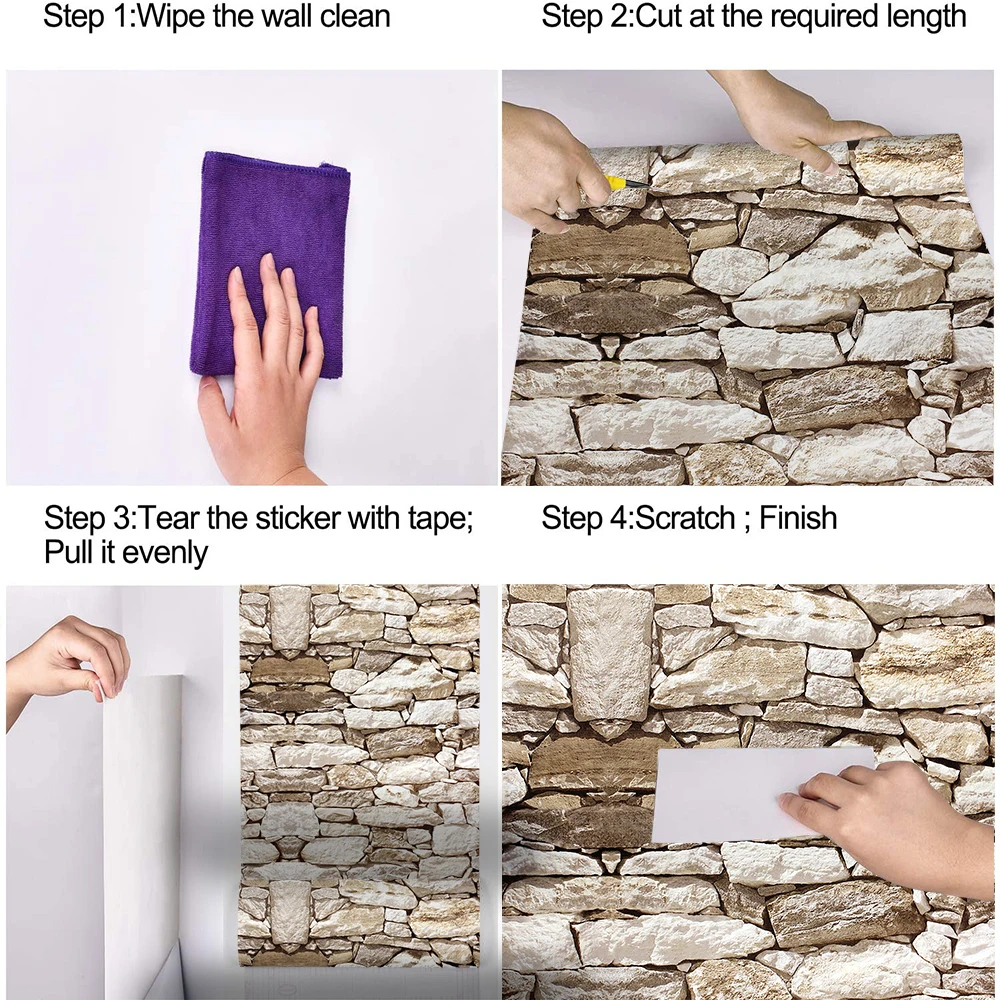 Step 1:Wipe the wall clean

Step 2:Cut at the required length

Step 3:Tear the sticker with tape; Pull it evenly

Step 4:Scratch ; Finish