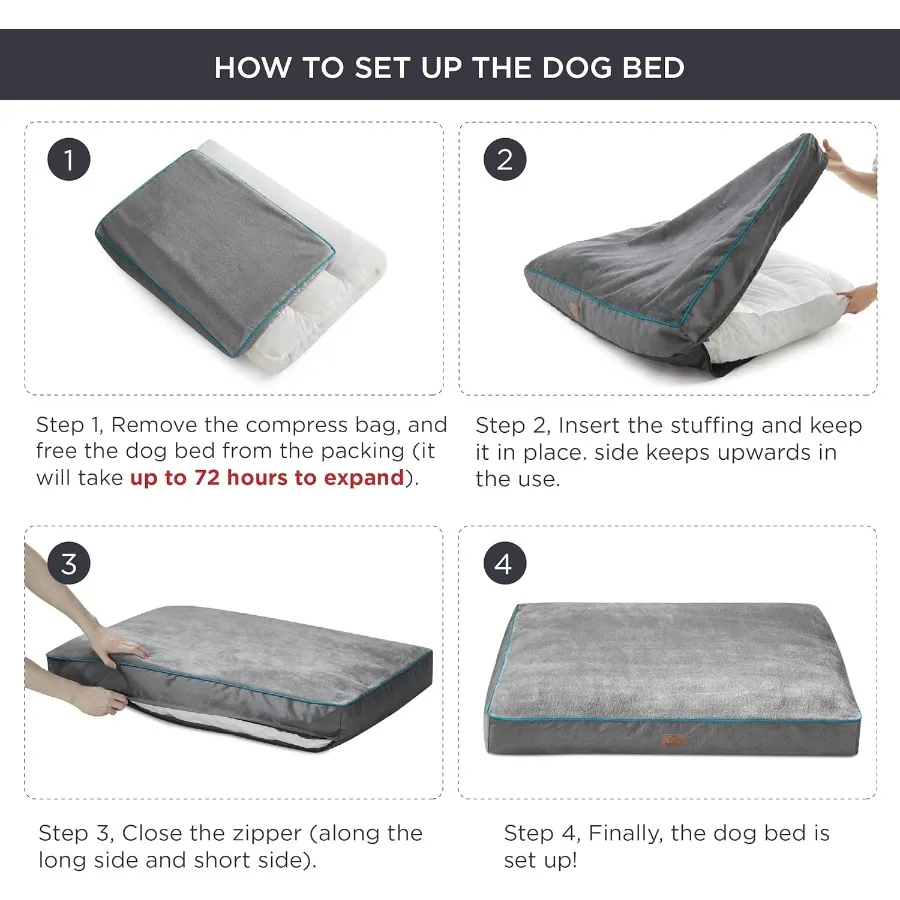 HOW TO SET UP THE DOG BED

1

Step 1, Remove the compress bag, and free the dog bed from the packing (it will take up to 72 hours to expand).

2

Step 2, Insert the stuffing and keep it in place. side keeps upwards in the use.

3

Step 3, Close the zipper (along the long side and short side).

4

Step 4, Finally, the dog bed is set up!