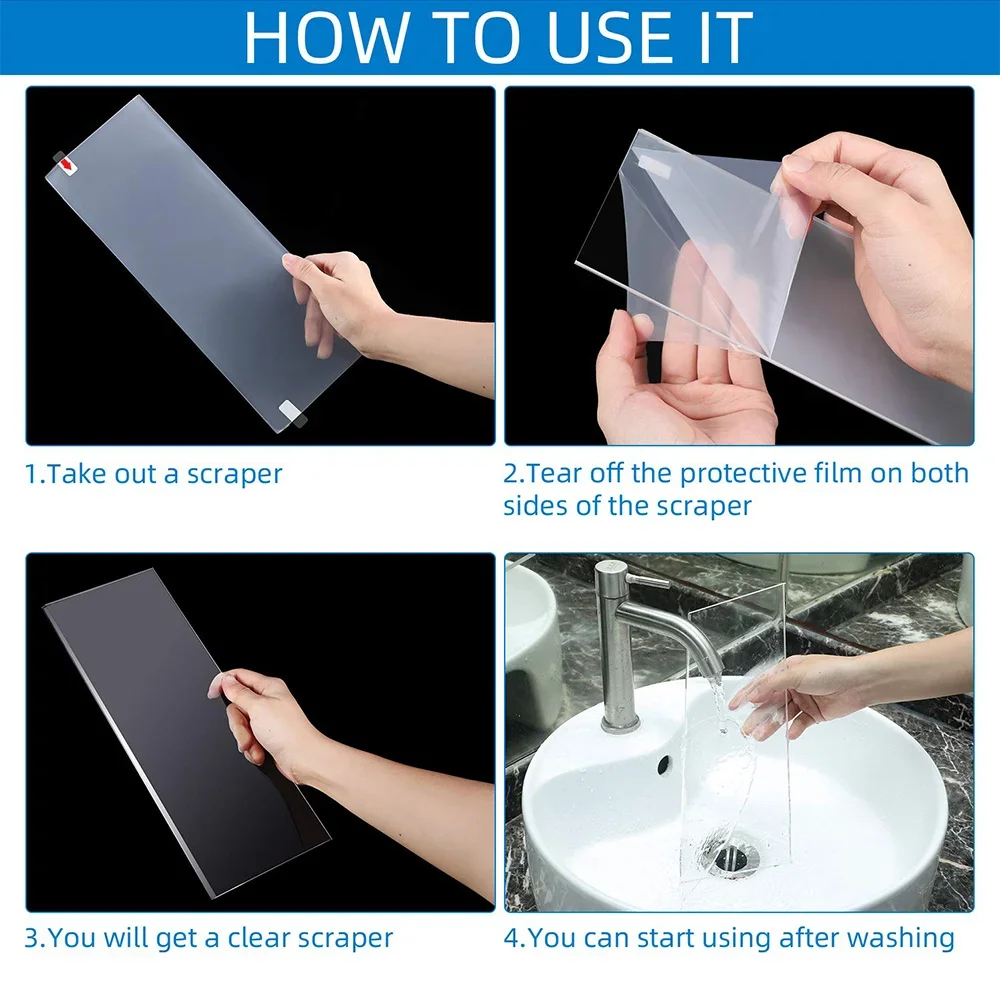 HOW TO USE IT

1.Take out a scraper

2.Tear off the protective film on both sides of the scraper

3.You will get a clear scraper

4.You can start using after washing