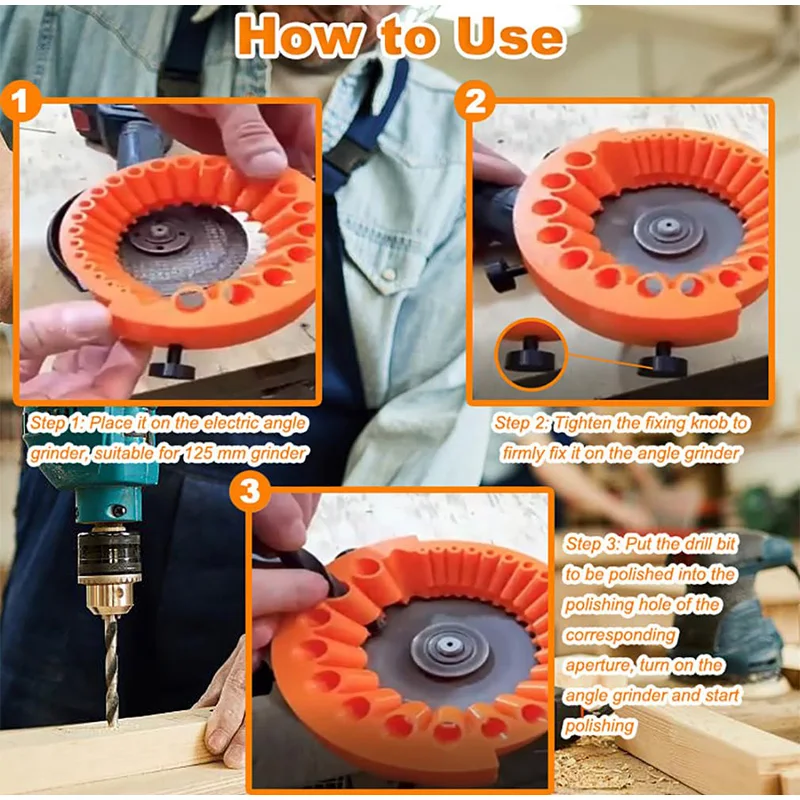 How to Use

1

Step 1: Place it on the electric angle grinder, suitable for 125 mm grinder

2

Step 2: Tighten the fixing knob to firmly fix it on the angle grinder

3

Step 3: Put the drill bit to be polished into the polishing hole of the corresponding aperture, turn on the angle grinder and start polishing