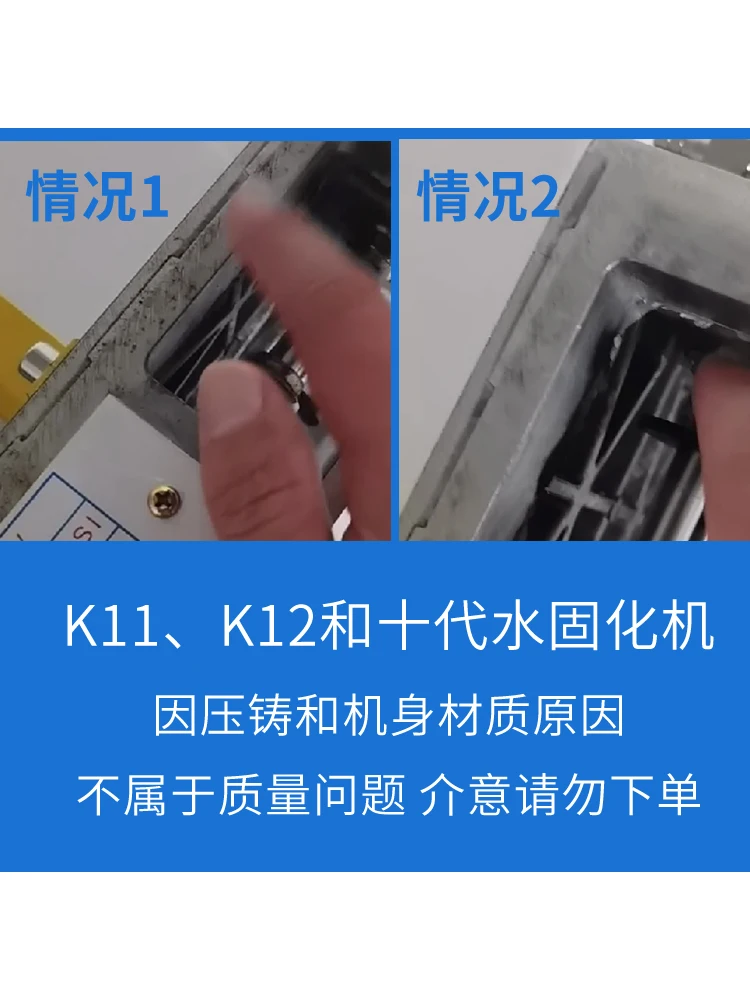 情况1

情况2

K11、K12和十代水固化机

因压铸和机身材质原因

不属于质量问题 介意请勿下单