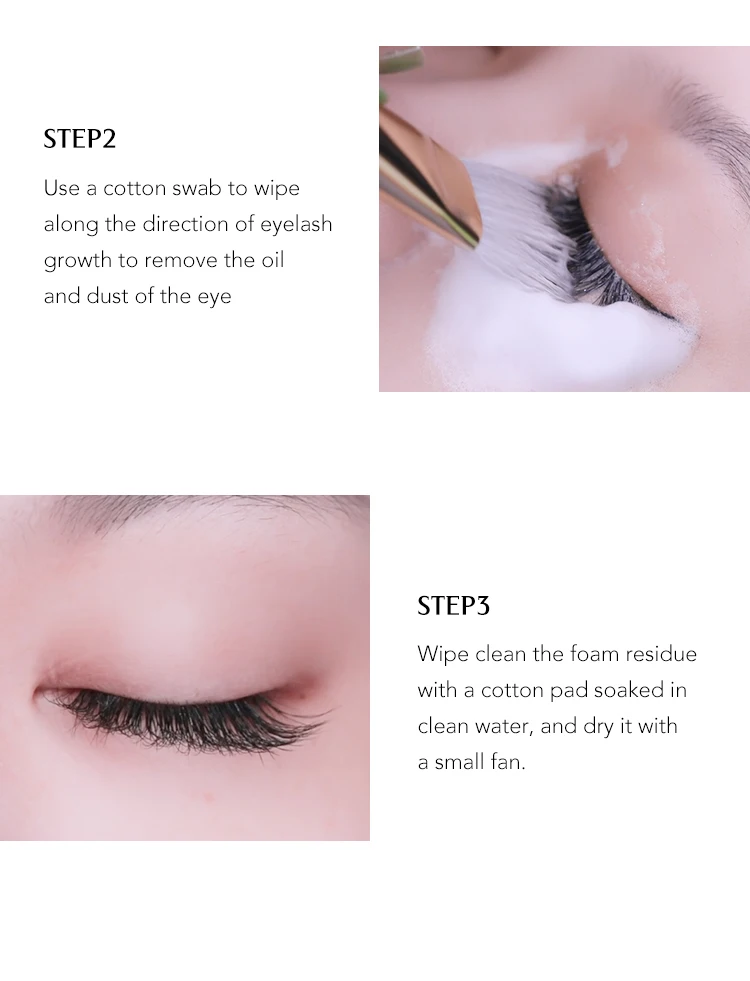 STEP2

Use a cotton swab to wipe along the direction of eyelash growth to remove the oil and dust of the eye

STEP3

Wipe clean the foam residue with a cotton pad soaked in clean water, and dry it with a small fan.