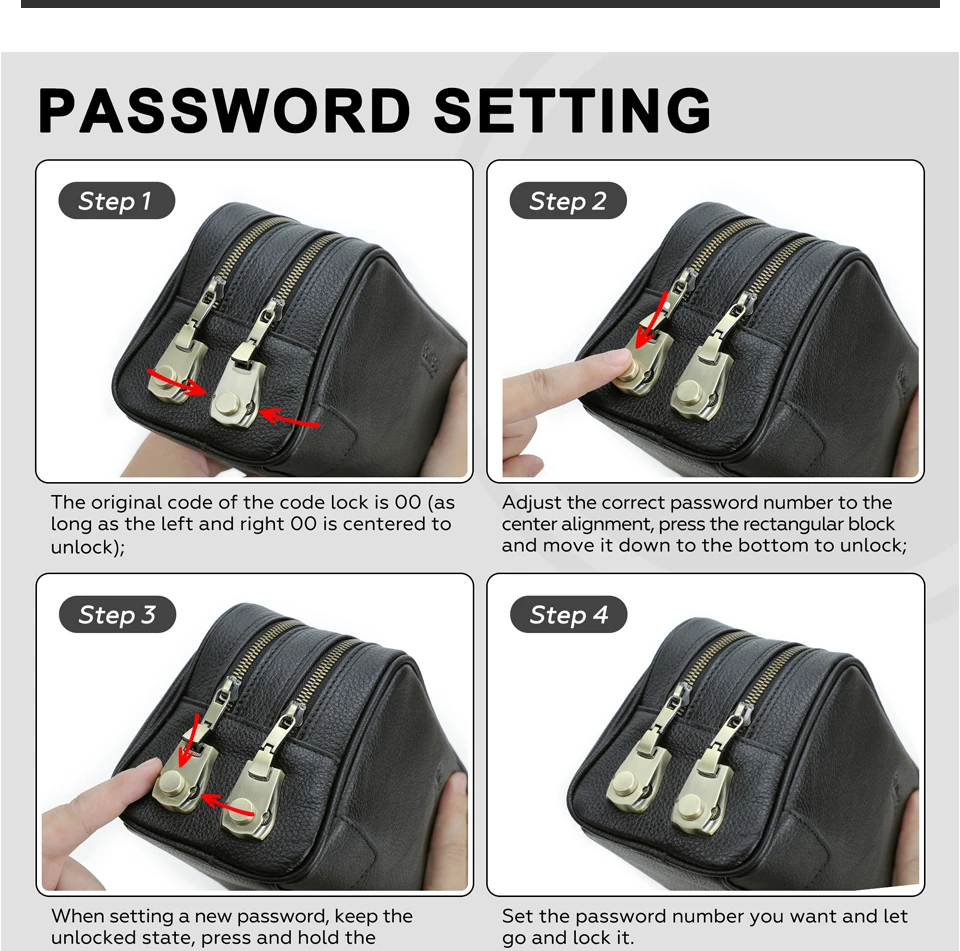 PASSWORD SETTING

Step 1

The original code of the code lock is 00 (as long as the left and right 00 is centered to unlock);

Step 2

Adjust the correct password number to the center alignment, press the rectangular block and move it down to the bottom to unlock;

Step 3

When setting a new password, keep the unlocked state, press and hold the

Step 4

Set the password number you want and let go and lock it.