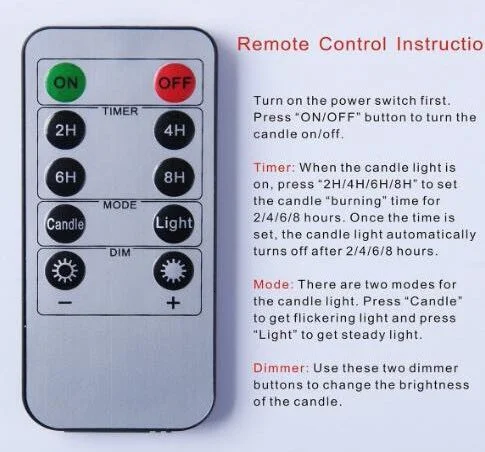 ON
OFF
TIMER
2H
4H
6H
8H
MODE
Candle
Light
DIM
−
+

Remote Control Instructio

Turn on the power switch first. Press "ON/OFF" button to turn the candle on/off.

Timer: When the candle light is on, press "2H/4H/6H/8H" to set the candle "burning" time for 2/4/6/8 hours. Once the time is set, the candle light automatically turns off after 2/4/6/8 hours.

Mode: There are two modes for the candle light. Press "Candle" to get flickering light and press "Light" to get steady light.

Dimmer: Use these two dimmer buttons to change the brightness of the candle.