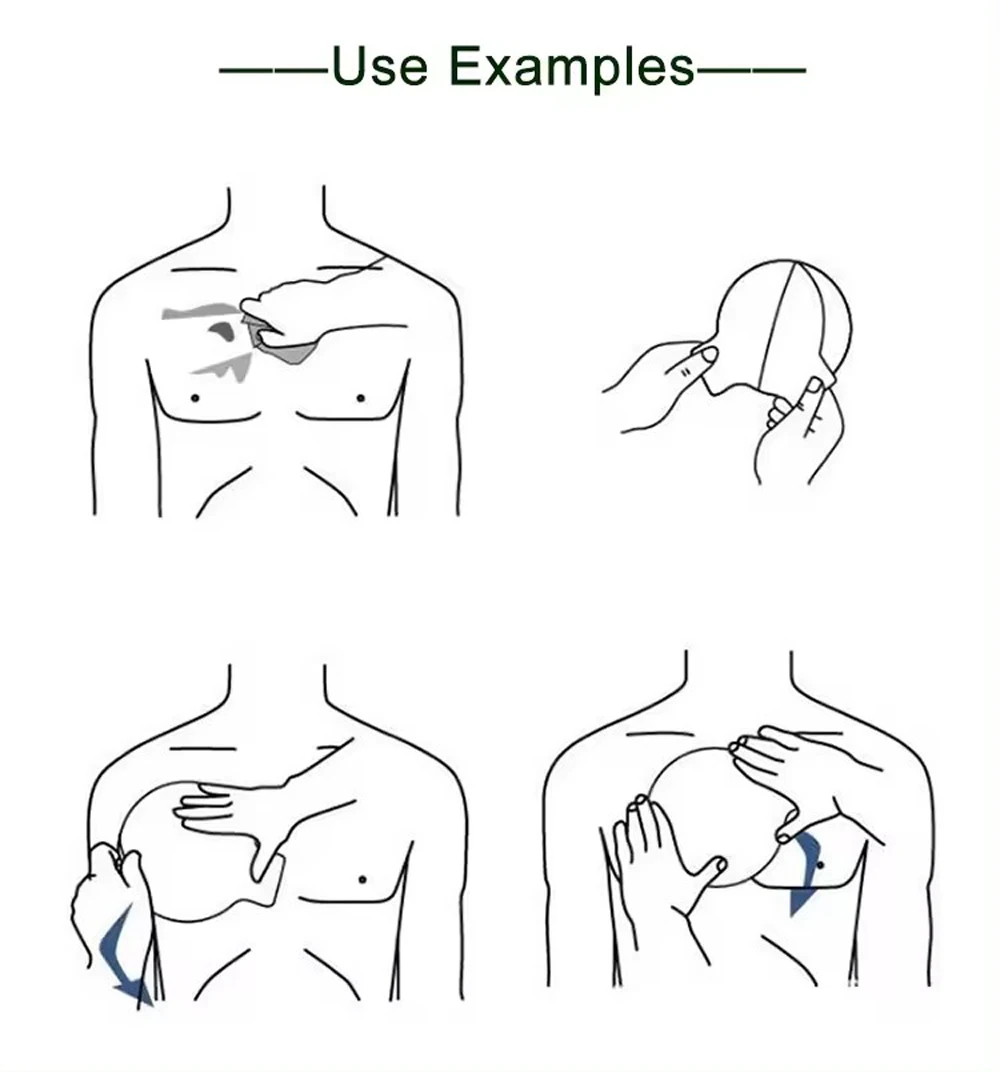 ——Use Examples——