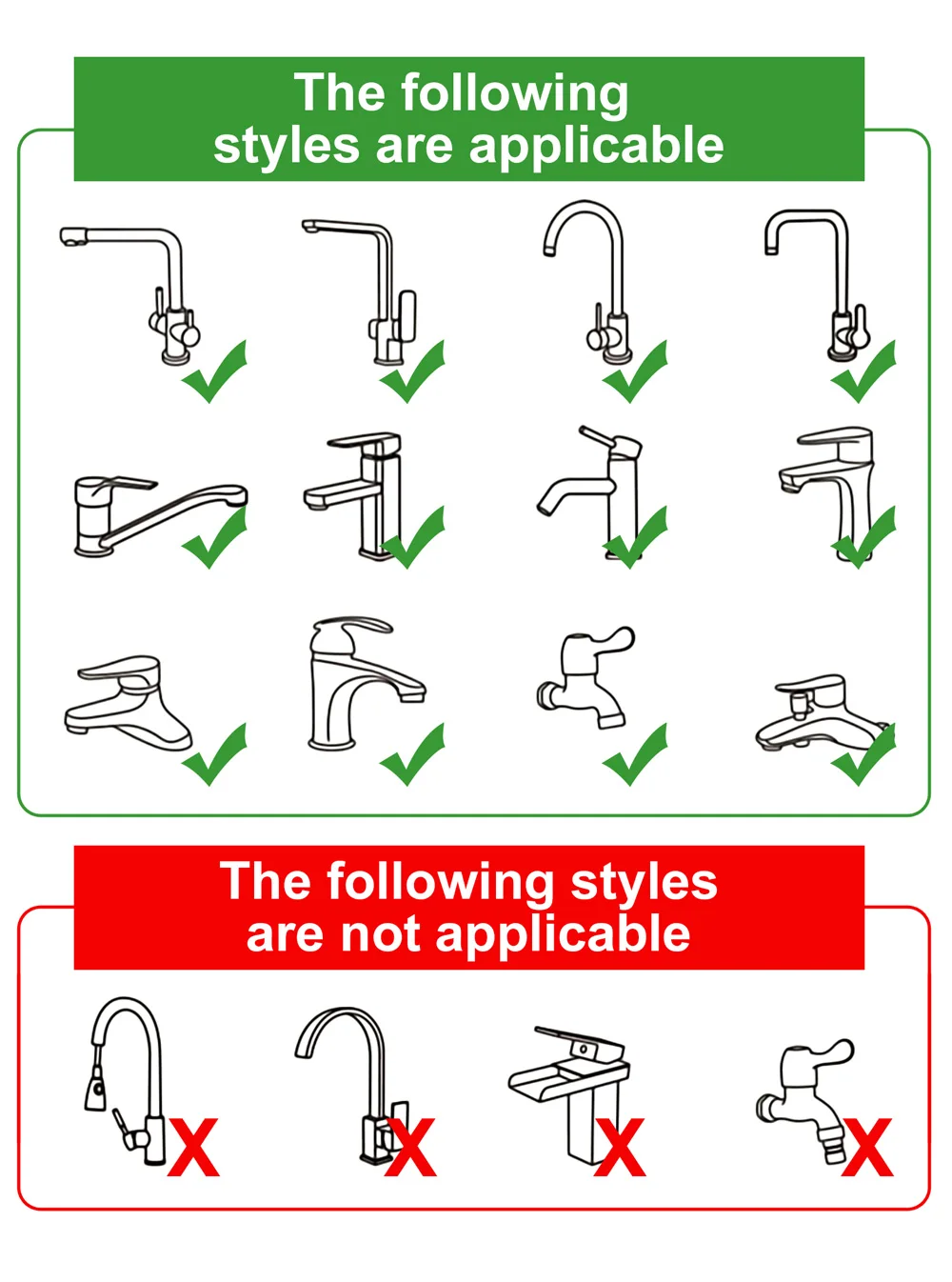 The following styles are applicable

The following styles are not applicable

X X X X