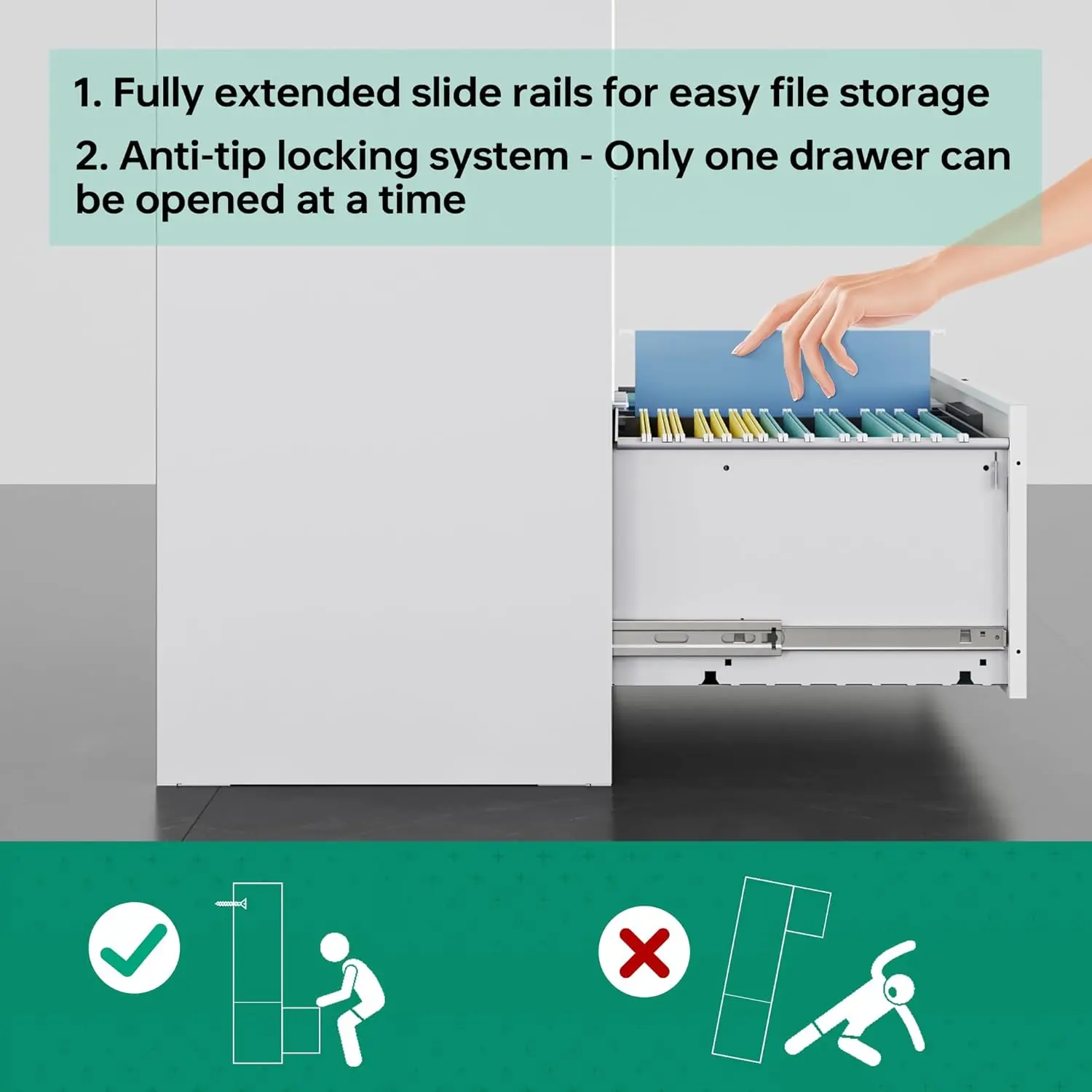 1. Fully extended slide rails for easy file storage

2. Anti-tip locking system - Only one drawer can be opened at a time