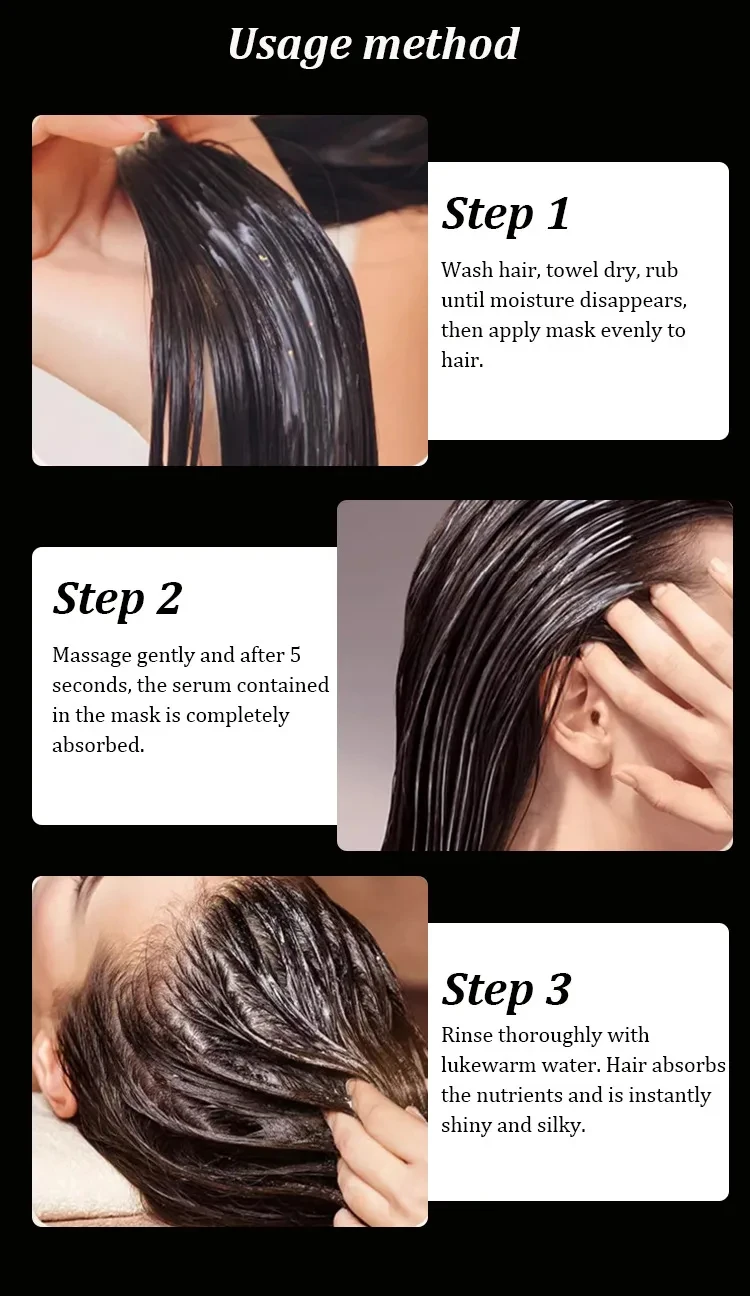 Usage method

Step 1

Wash hair, towel dry, rub until moisture disappears, then apply mask evenly to hair.

Step 2

Massage gently and after 5 seconds, the serum contained in the mask is completely absorbed.

Step 3

Rinse thoroughly with lukewarm water. Hair absorbs the nutrients and is instantly shiny and silky.