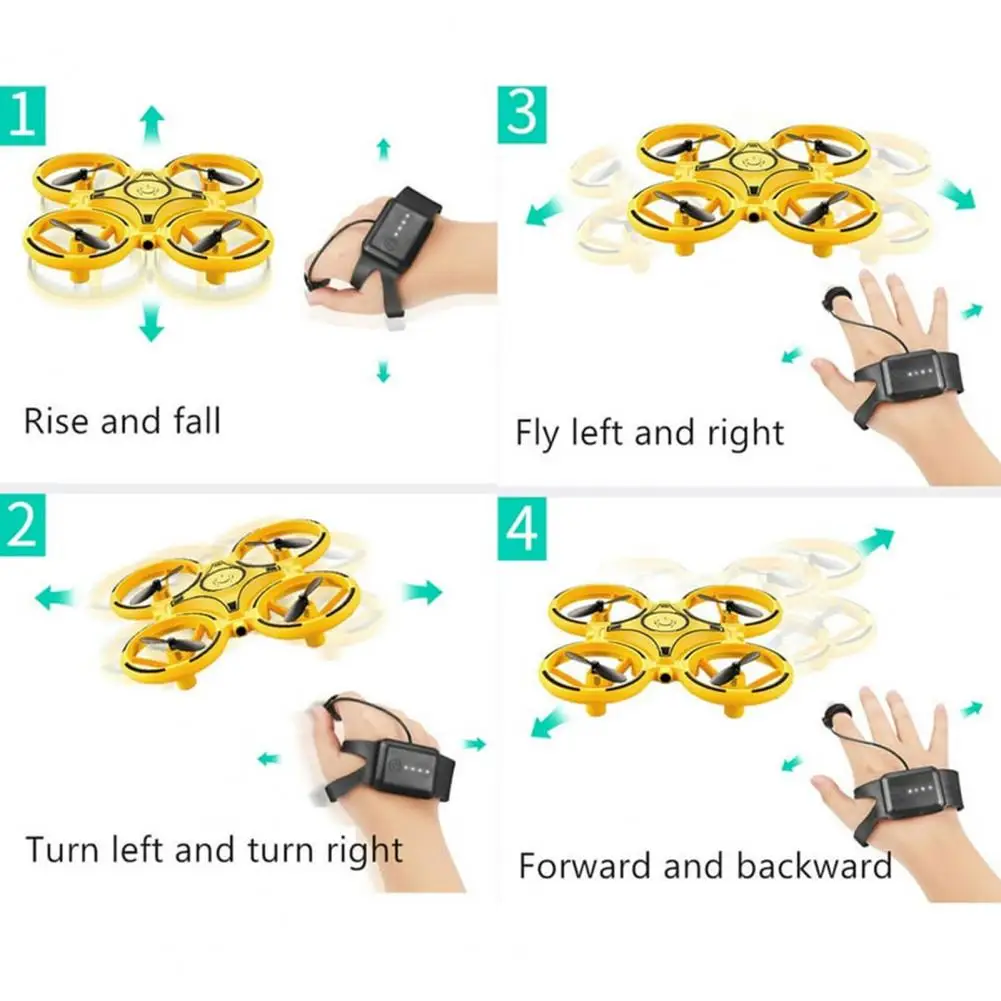 1

Rise and fall

3

Fly left and right

2

Turn left and turn right

4

Forward and backward