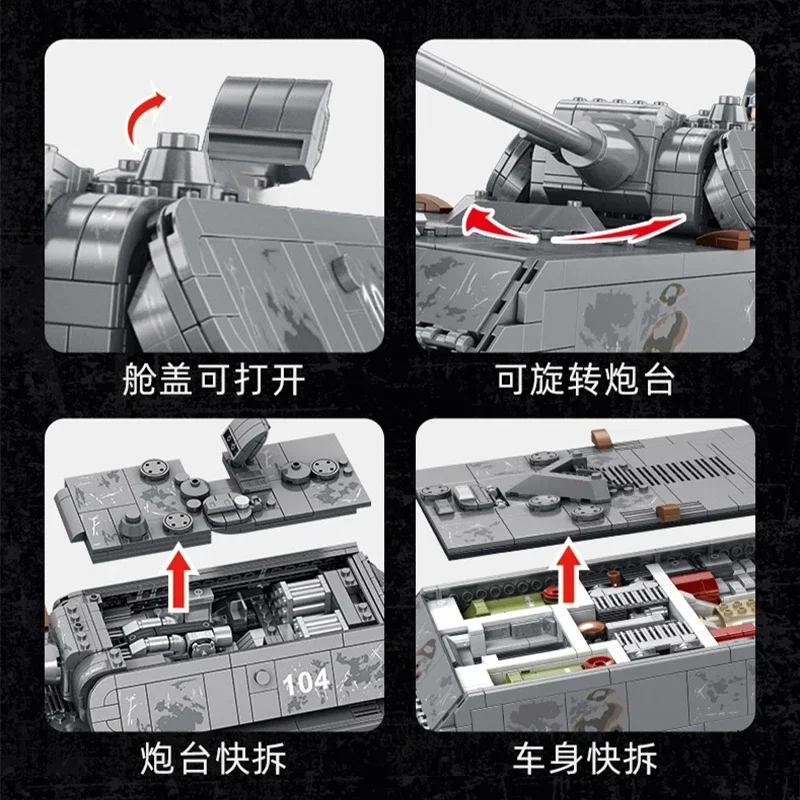 舱盖可打开

可旋转炮台

104

炮台快拆

车身快拆