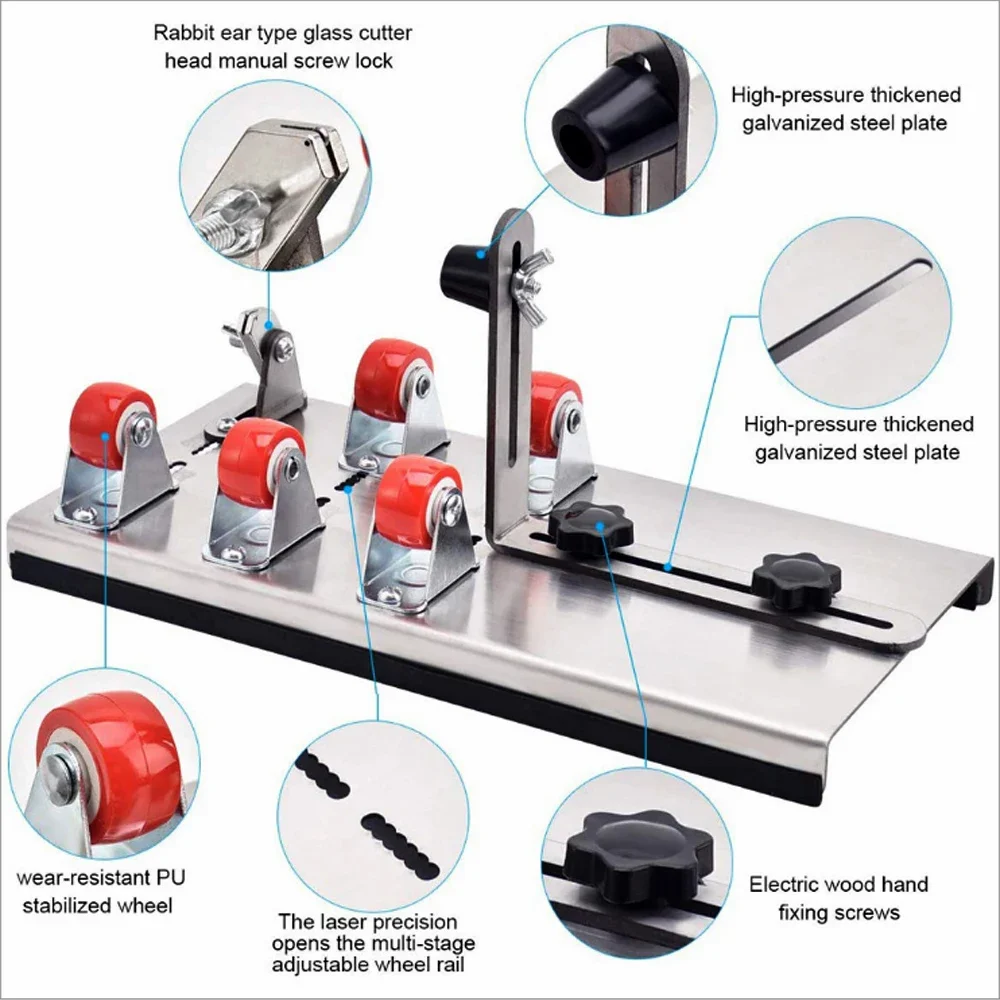 Rabbit ear type glass cutter head manual screw lock

High-pressure thickened galvanized steel plate

High-pressure thickened galvanized steel plate

wear-resistant PU stabilized wheel

The laser precision opens the multi-stage adjustable wheel rail

Electric wood hand fixing screws