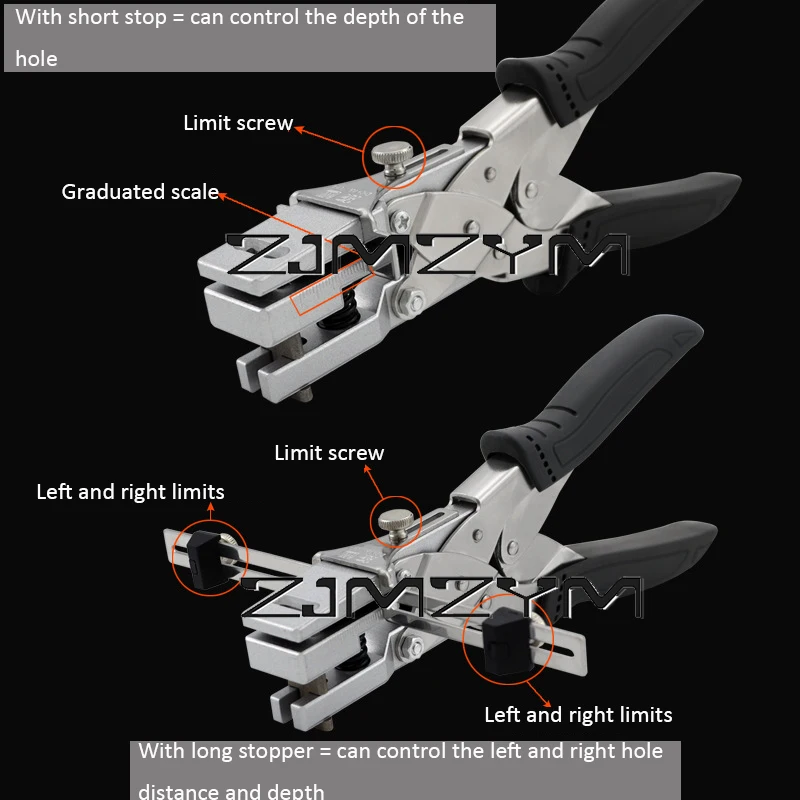 With short stop = can control the depth of the hole

Limit screw

Graduated scale

ZJMZYM

Limit screw

Left and right limits

ZJMZYM

Left and right limits

With long stopper = can control the left and right hole distance and depth