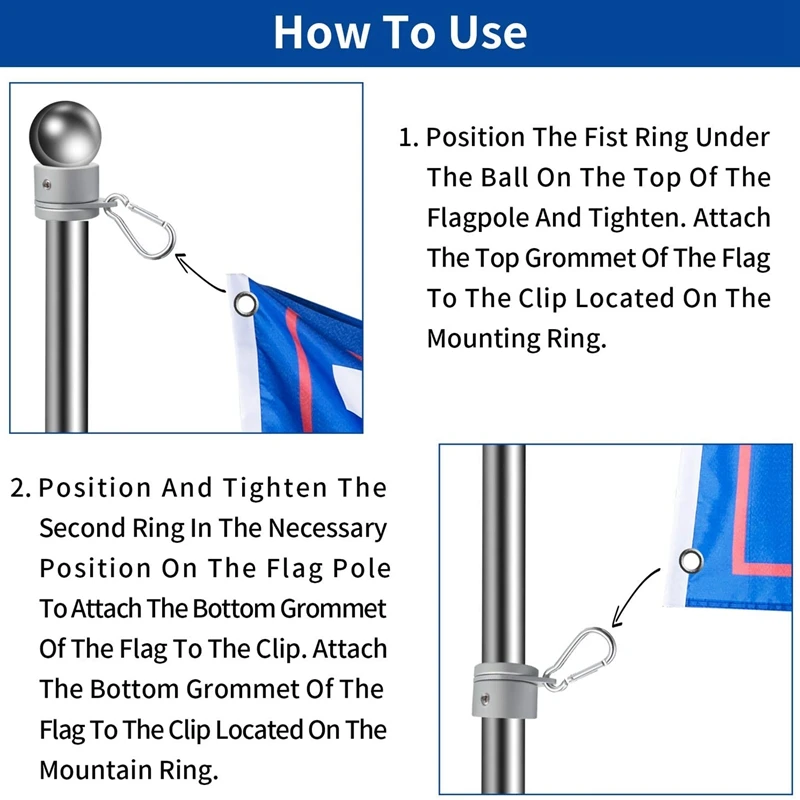 How To Use

1. Position The Fist Ring Under The Ball On The Top Of The Flagpole And Tighten. Attach The Top Grommet Of The Flag To The Clip Located On The Mounting Ring.

2. Position And Tighten The Second Ring In The Necessary Position On The Flag Pole To Attach The Bottom Grommet Of The Flag To The Clip. Attach The Bottom Grommet Of The Flag To The Clip Located On The Mountain Ring.