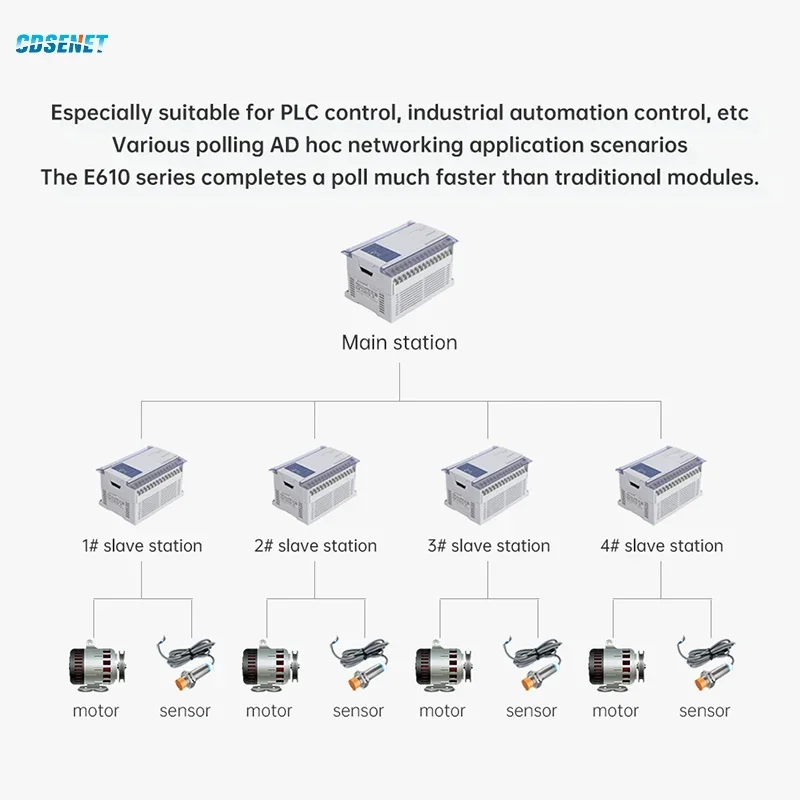 CDSENET

Especially suitable for PLC control, industrial automation control, etc
Various polling AD hoc networking application scenarios
The E610 series completes a poll much faster than traditional modules.

Main station

1# slave station
2# slave station
3# slave station
4# slave station

motor
sensor
motor
sensor
motor
sensor
motor
sensor