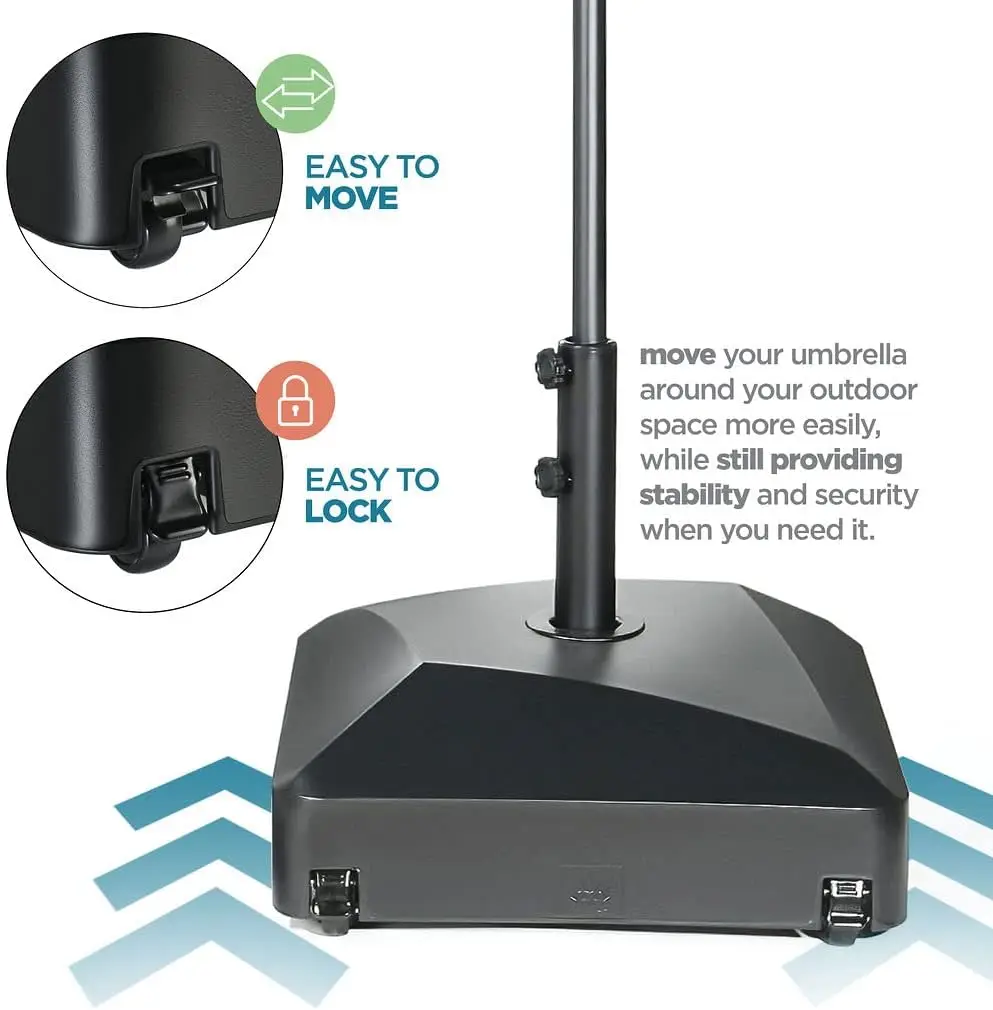 EASY TO MOVE

EASY TO LOCK

move your umbrella around your outdoor space more easily, while still providing stability and security when you need it.