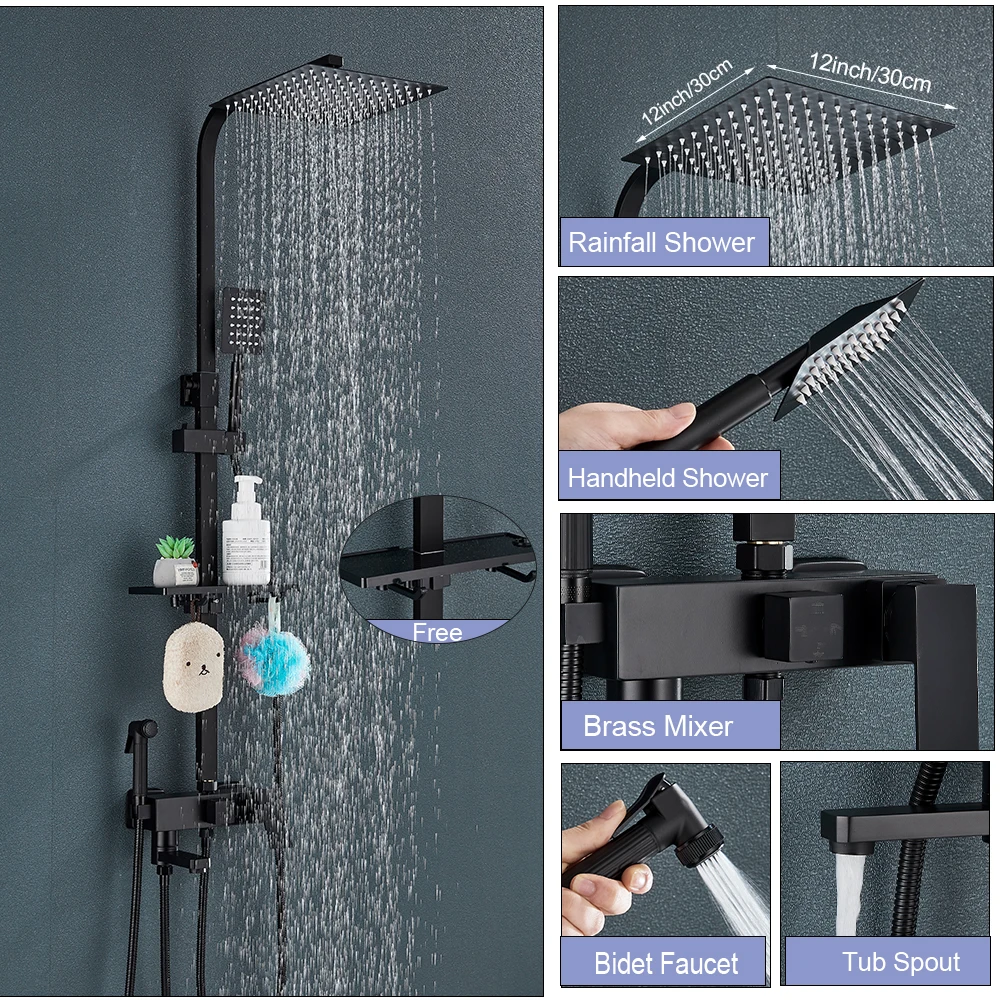 Free

12inch/30cm

12inch/30cm

Rainfall Shower

Handheld Shower

Brass Mixer

Bidet Faucet

Tub Spout