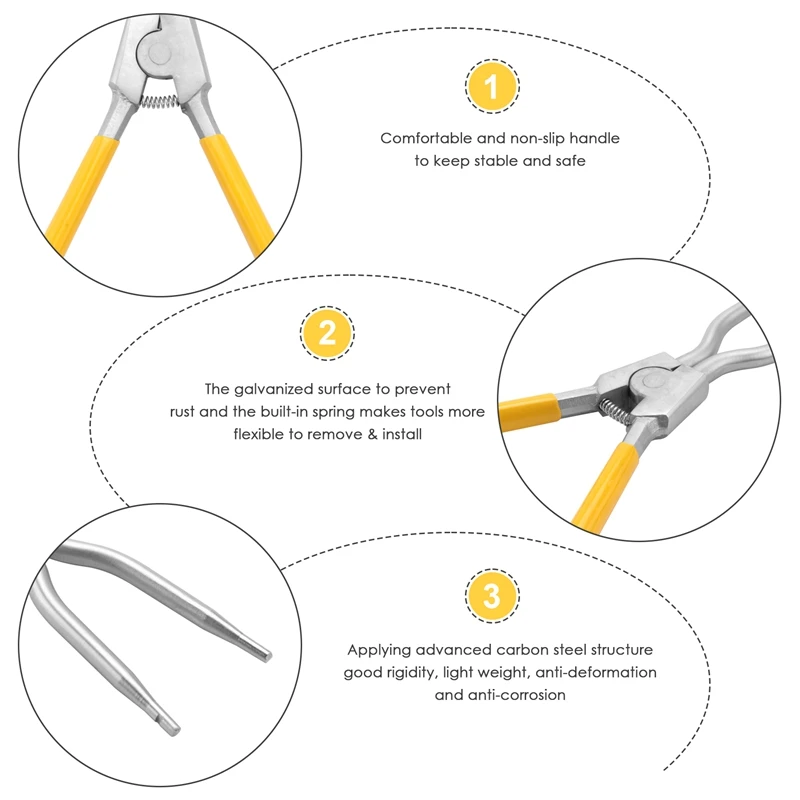 1

Comfortable and non-slip handle to keep stable and safe

2

The galvanized surface to prevent rust and the built-in spring makes tools more flexible to remove & install

3

Applying advanced carbon steel structure good rigidity, light weight, anti-deformation and anti-corrosion