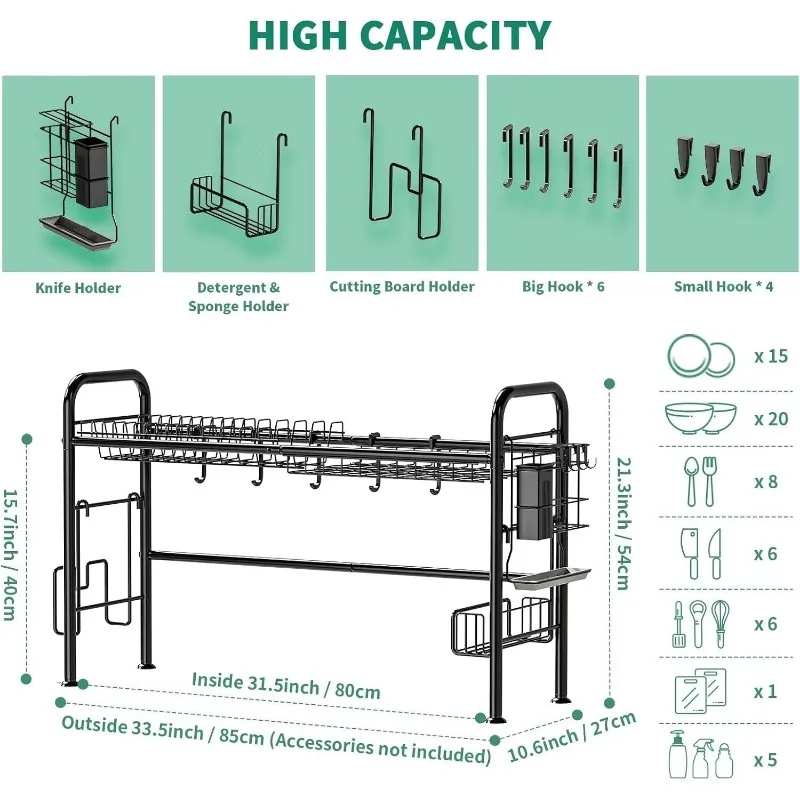 HIGH CAPACITY

Knife Holder

Detergent & Sponge Holder

Cutting Board Holder

Big Hook * 6

Small Hook * 4

15.7inch / 40cm

21.3inch / 54cm

Inside 31.5inch / 80cm

Outside 33.5inch / 85cm (Accessories not included)

10.6inch / 27cm

x 15

x 20

x 8

x 6

x 6

x 1

x 5