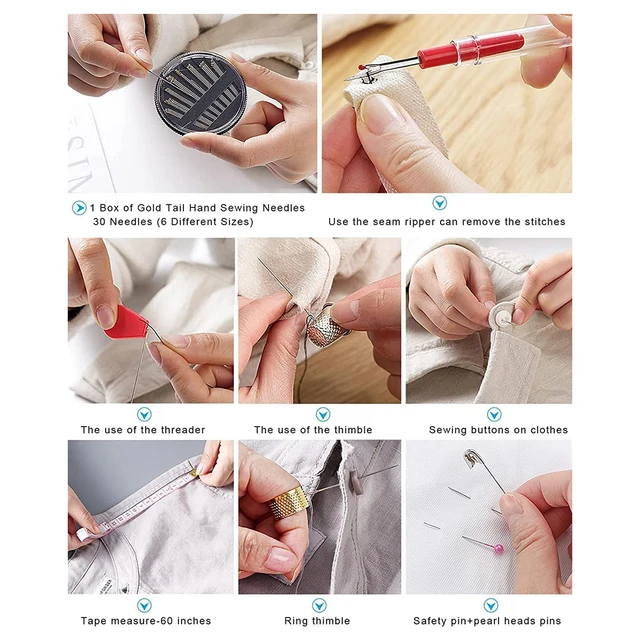 1 Box of Gold Tail Hand Sewing Needles
30 Needles (6 Different Sizes)

Use the seam ripper can remove the stitches

The use of the threader

The use of the thimble

Sewing buttons on clothes

Tape measure-60 inches

Ring thimble

Safety pin+pearl heads pins