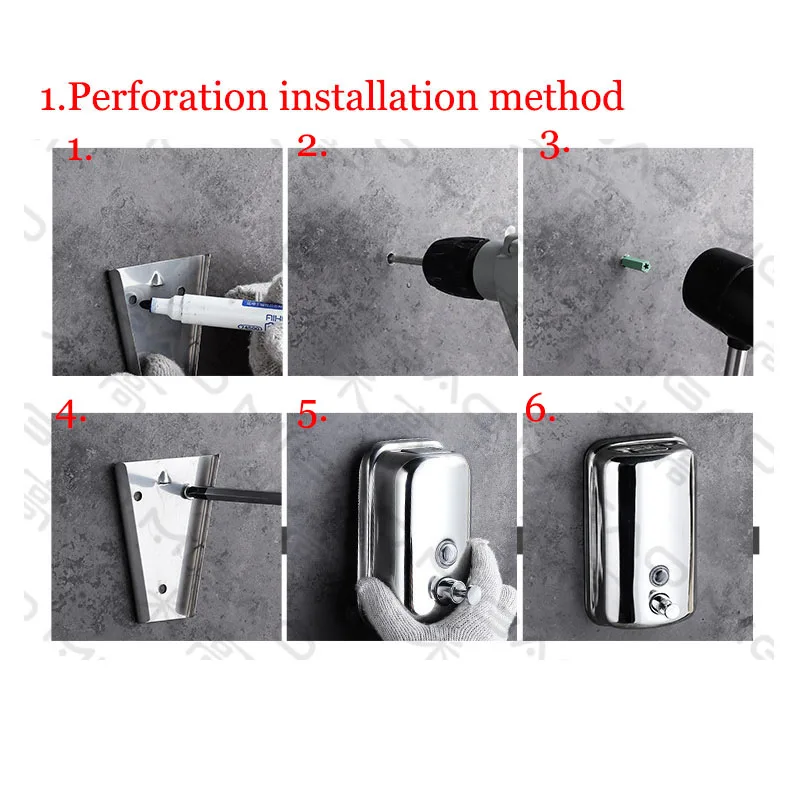 1.Perforation installation method

1.

2.

3.

4.

5.

6.